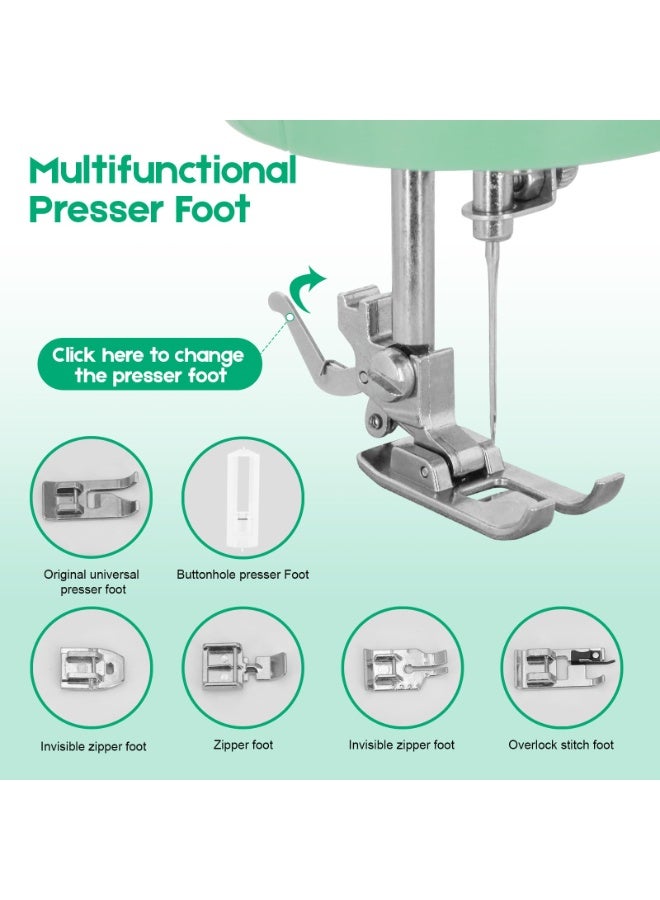 Multifunctional Presser Foot

Click here to change the presser foot

Original universal presser foot

Buttonhole presser Foot

Invisible zipper foot

Zipper foot

Invisible zipper foot

Overlock stitch foot