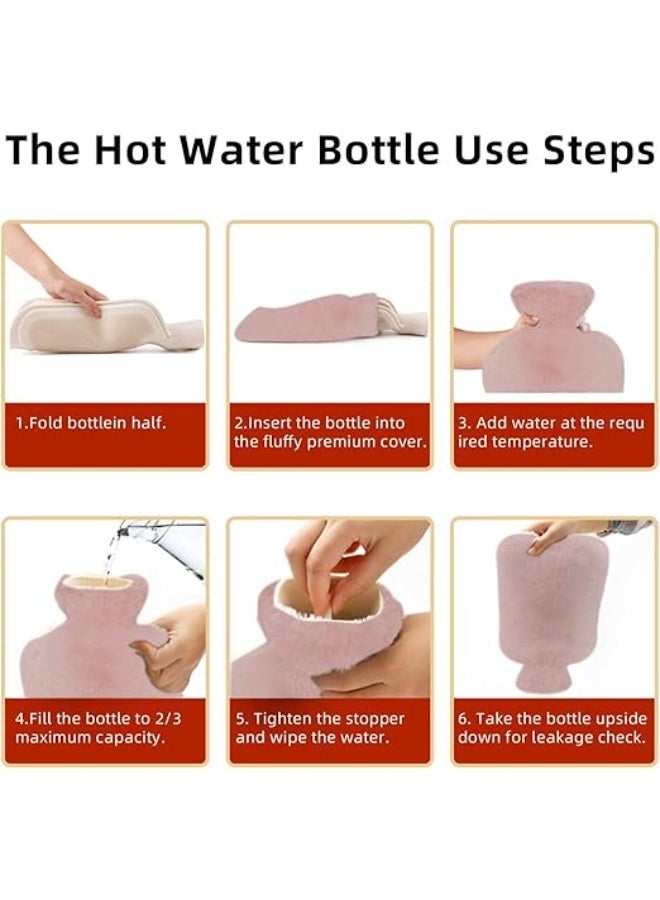 The Hot Water Bottle Use Steps

1.Fold bottlein half.

2.Insert the bottle into the fluffy premium cover.

3. Add water at the requ ired temperature.

4.Fill the bottle to 2/3 maximum capacity.

5. Tighten the stopper and wipe the water.

6. Take the bottle upside down for leakage check.