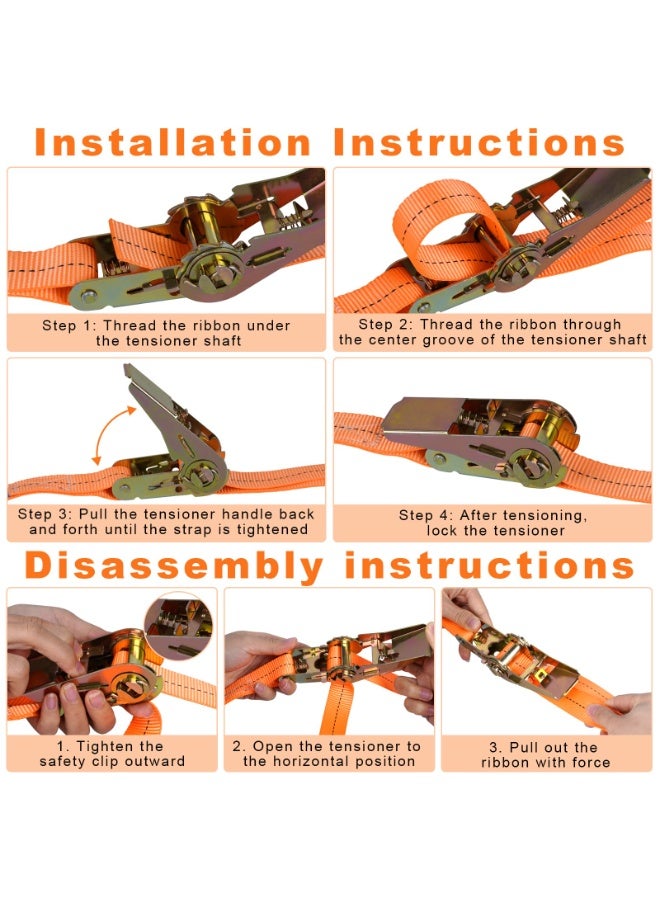 Installation Instructions

Step 1: Thread the ribbon under the tensioner shaft

Step 2: Thread the ribbon through the center groove of the tensioner shaft

Step 3: Pull the tensioner handle back and forth until the strap is tightened

Step 4: After tensioning, lock the tensioner

Disassembly instructions

1. Tighten the safety clip outward

2. Open the tensioner to the horizontal position

3. Pull out the ribbon with force