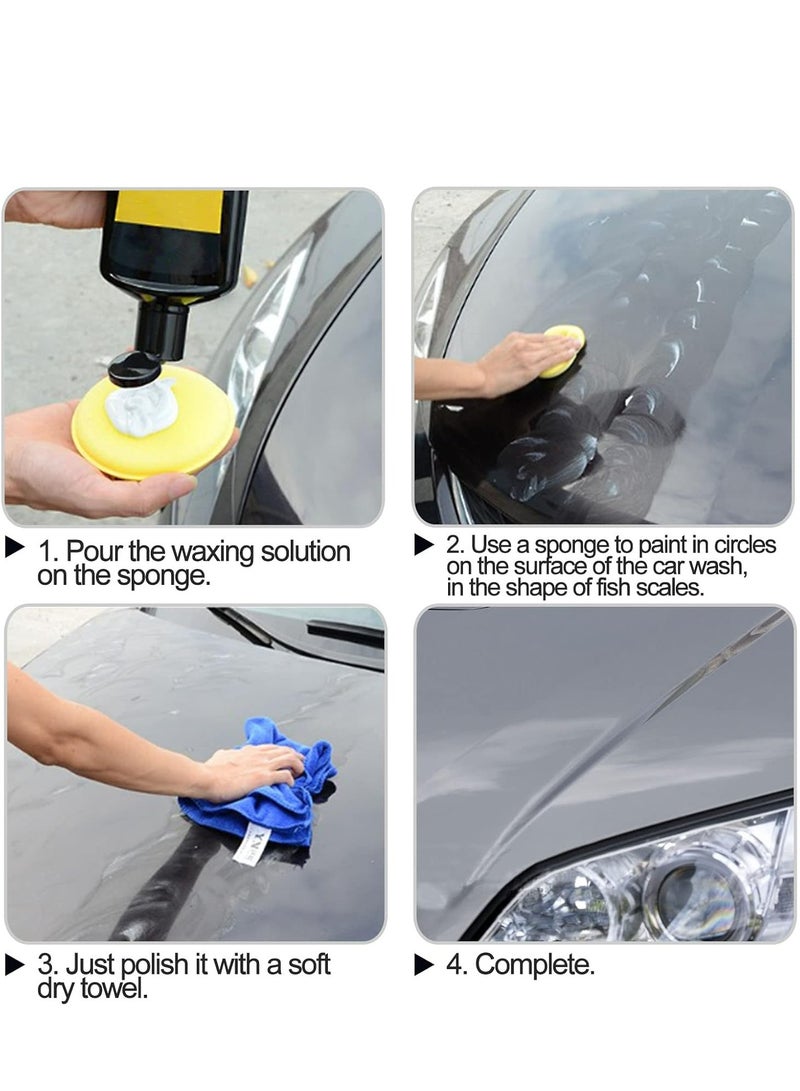 ▶ 1. Pour the waxing solution on the sponge.

▶ 2. Use a sponge to paint in circles on the surface of the car wash, in the shape of fish scales.

▶ 3. Just polish it with a soft dry towel.

▶ 4. Complete.