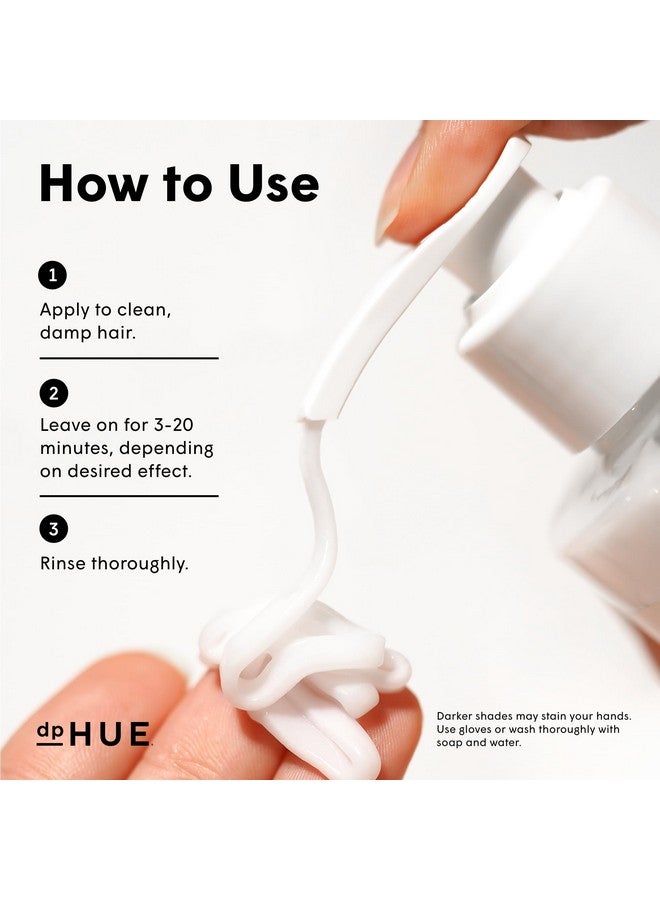 How to Use

1

Apply to clean, damp hair.

2

Leave on for 3-20 minutes, depending on desired effect.

3

Rinse thoroughly.

dpHUE

Darker shades may stain your hands. Use gloves or wash thoroughly with soap and water.