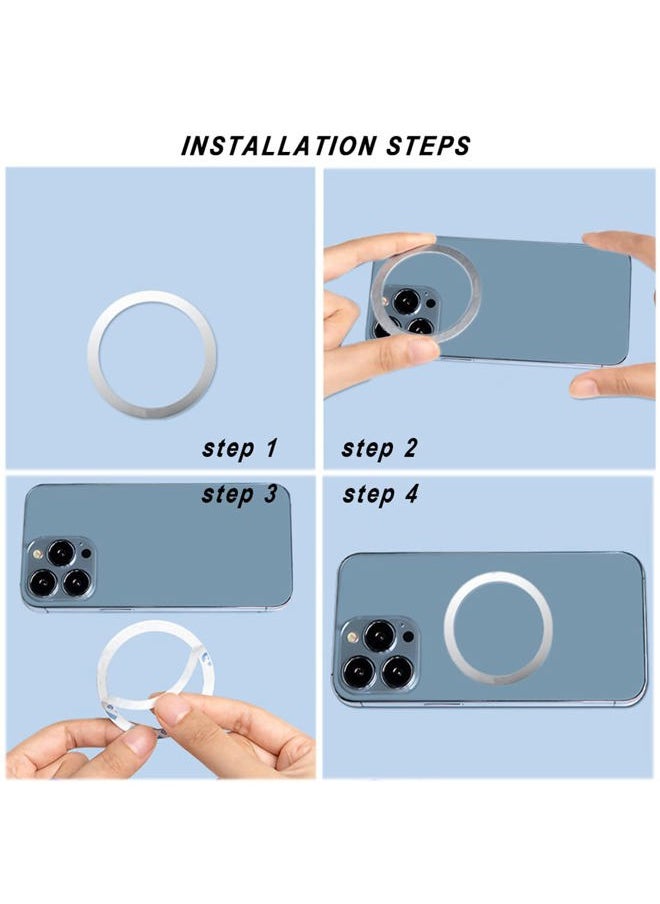 INSTALLATION STEPS

step 1

step 2

step 3

step 4