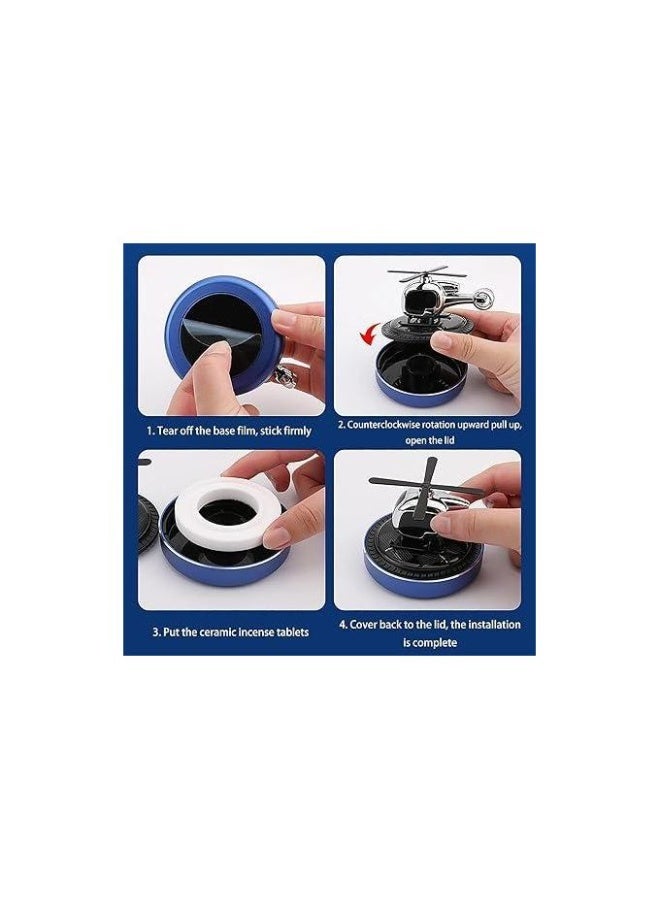 1. Tear off the base film, stick firmly

2. Counterclockwise rotation upward pull up, open the lid

3. Put the ceramic incense tablets

4. Cover back to the lid, the installation is complete