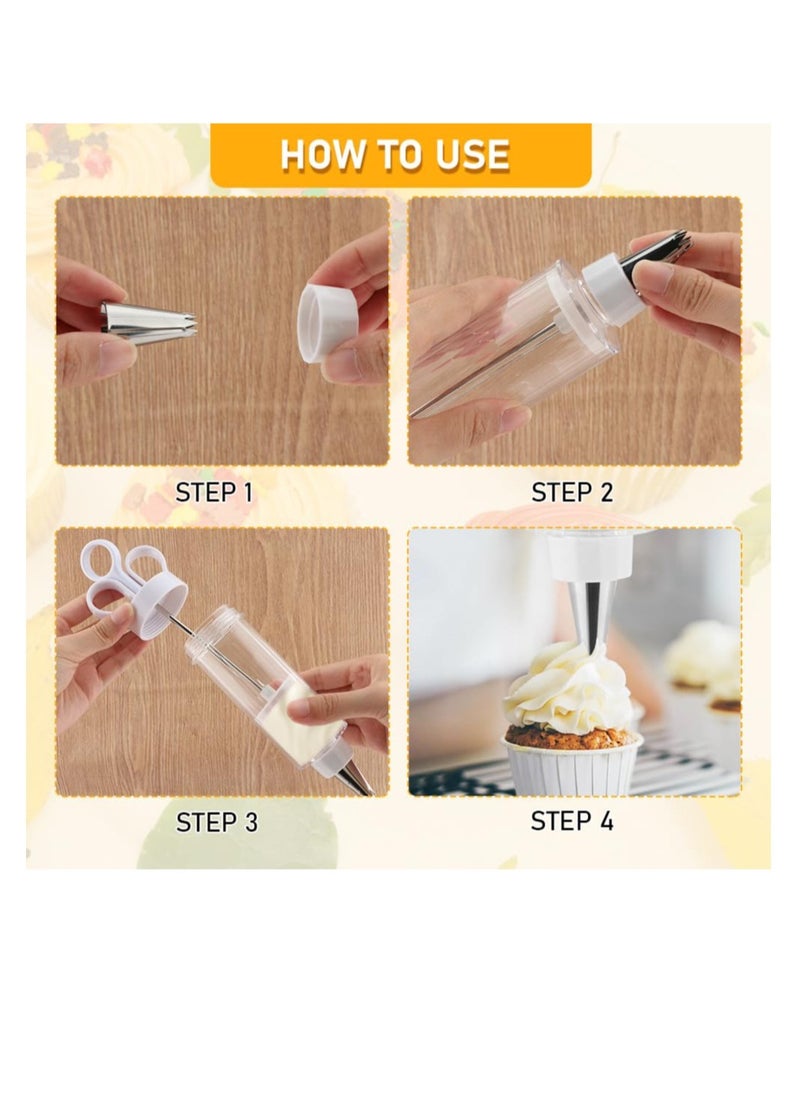 HOW TO USE

STEP 1

STEP 2

STEP 3

STEP 4