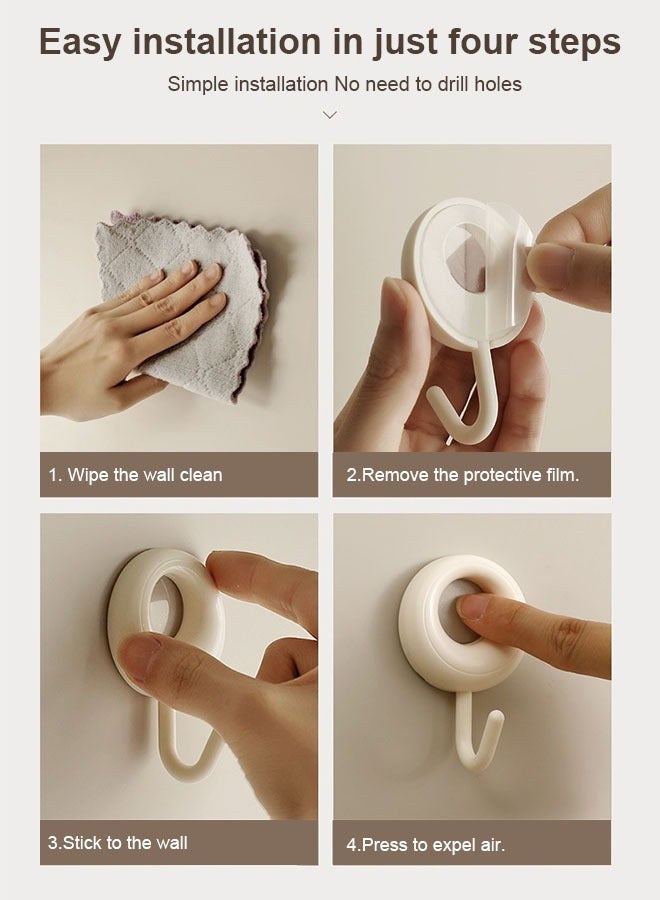 Easy installation in just four steps

Simple installation No need to drill holes

1. Wipe the wall clean

2.Remove the protective film.

3.Stick to the wall

4.Press to expel air.