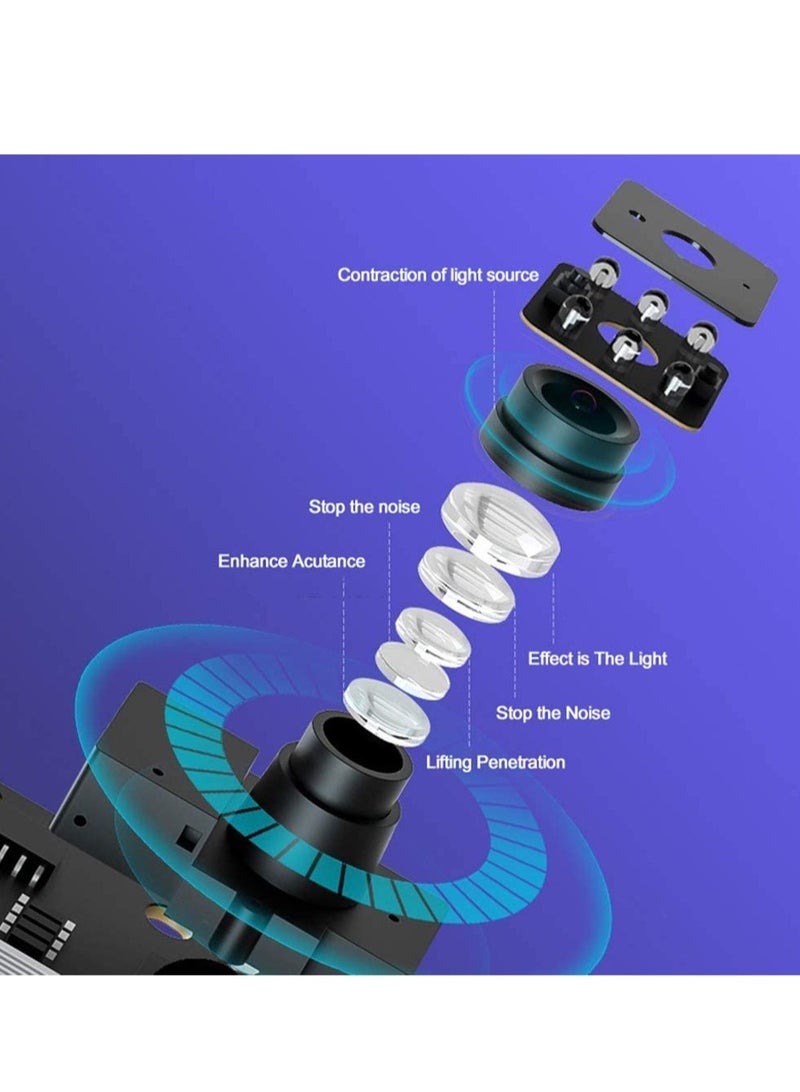 Contraction of light source

Stop the noise

Enhance Acutance

Effect is The Light

Stop the Noise

Lifting Penetration