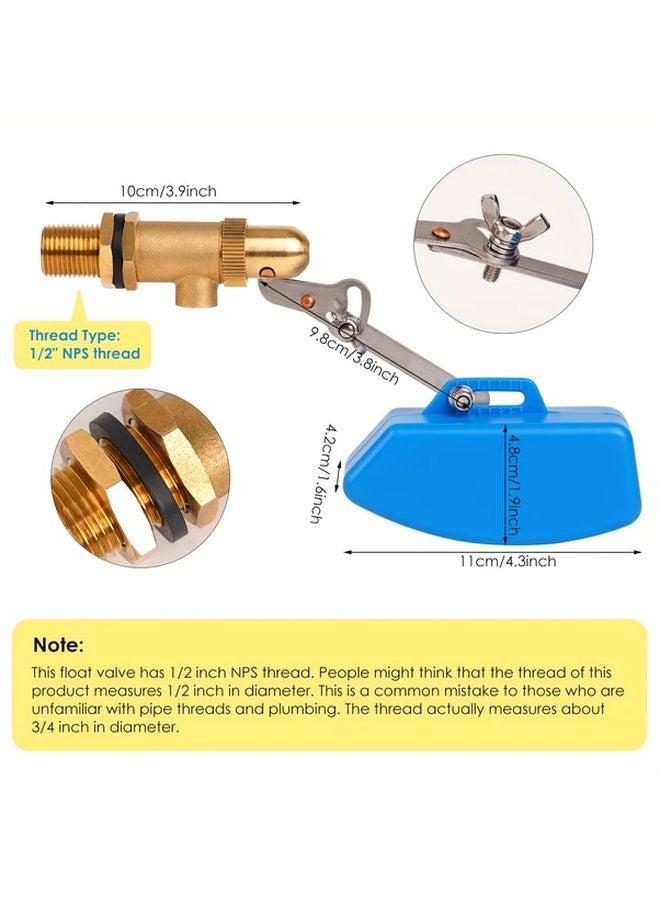 10cm/3.9inch

Thread Type:
1/2" NPS thread

9.8cm/3.8inch

4.2cm/1.6inch

4.8cm/1.9inch

11cm/4.3inch

Note:

This float valve has 1/2 inch NPS thread. People might think that the thread of this product measures 1/2 inch in diameter. This is a common mistake to those who are unfamiliar with pipe threads and plumbing. The thread actually measures about 3/4 inch in diameter.