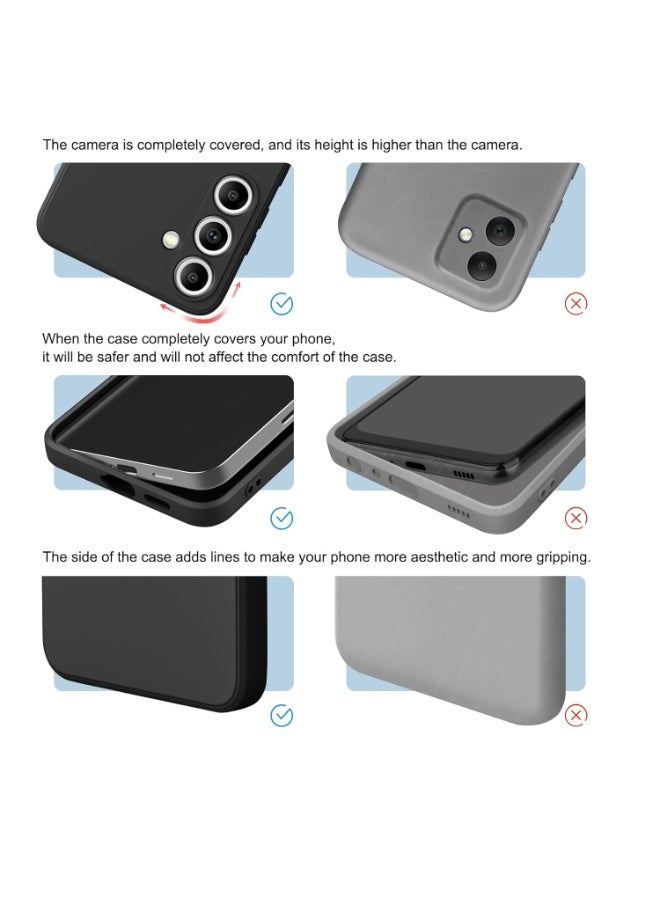 The camera is completely covered, and its height is higher than the camera.

When the case completely covers your phone, it will be safer and will not affect the comfort of the case.

The side of the case adds lines to make your phone more aesthetic and more gripping.