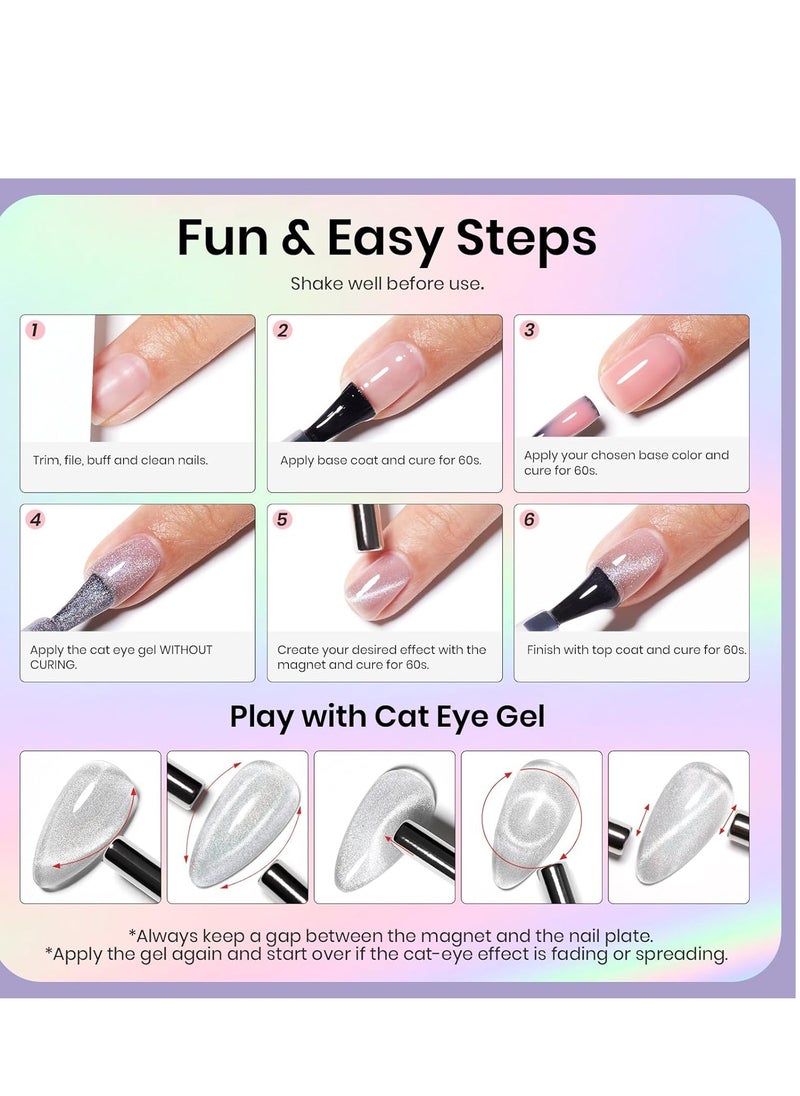 Fun & Easy Steps

Shake well before use.

1
Trim, file, buff and clean nails.

2
Apply base coat and cure for 60s.

3
Apply your chosen base color and cure for 60s.

4
Apply the cat eye gel WITHOUT CURING.

5
Create your desired effect with the magnet and cure for 60s.

6
Finish with top coat and cure for 60s.

Play with Cat Eye Gel

*Always keep a gap between the magnet and the nail plate.
*Apply the gel again and start over if the cat-eye effect is fading or spreading.