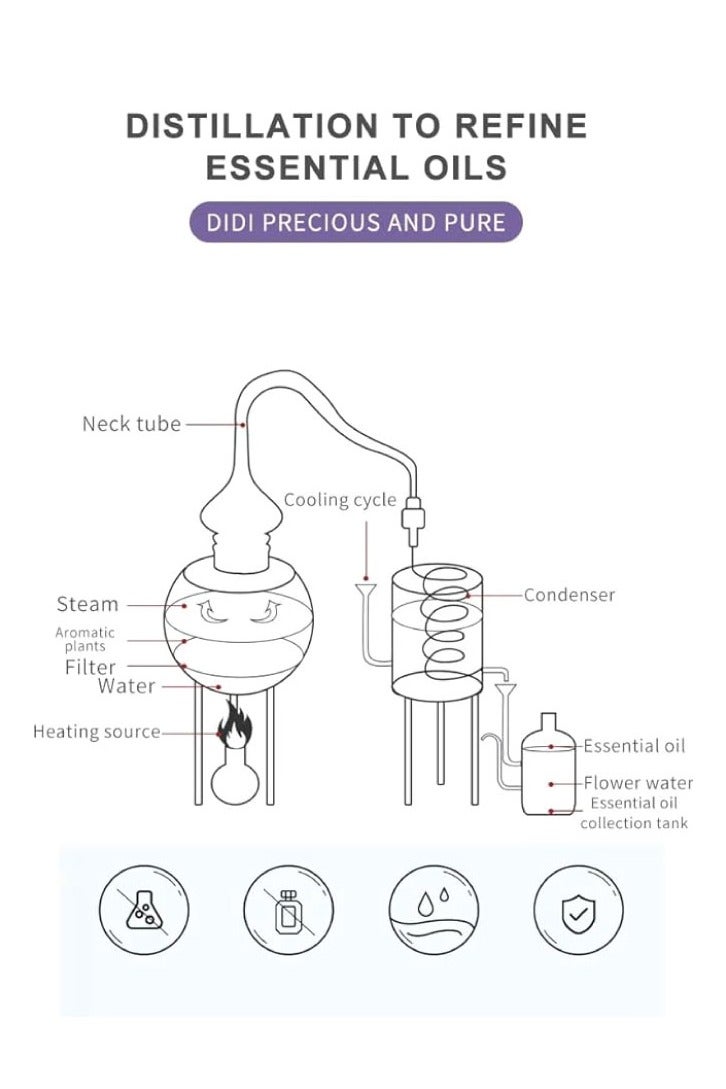 DISTILLATION TO REFINE ESSENTIAL OILS

DIDI PRECIOUS AND PURE

Neck tube
Cooling cycle
Steam
Aromatic plants
Filter
Water
Heating source
Condenser
Essential oil
Flower water
Essential oil collection tank