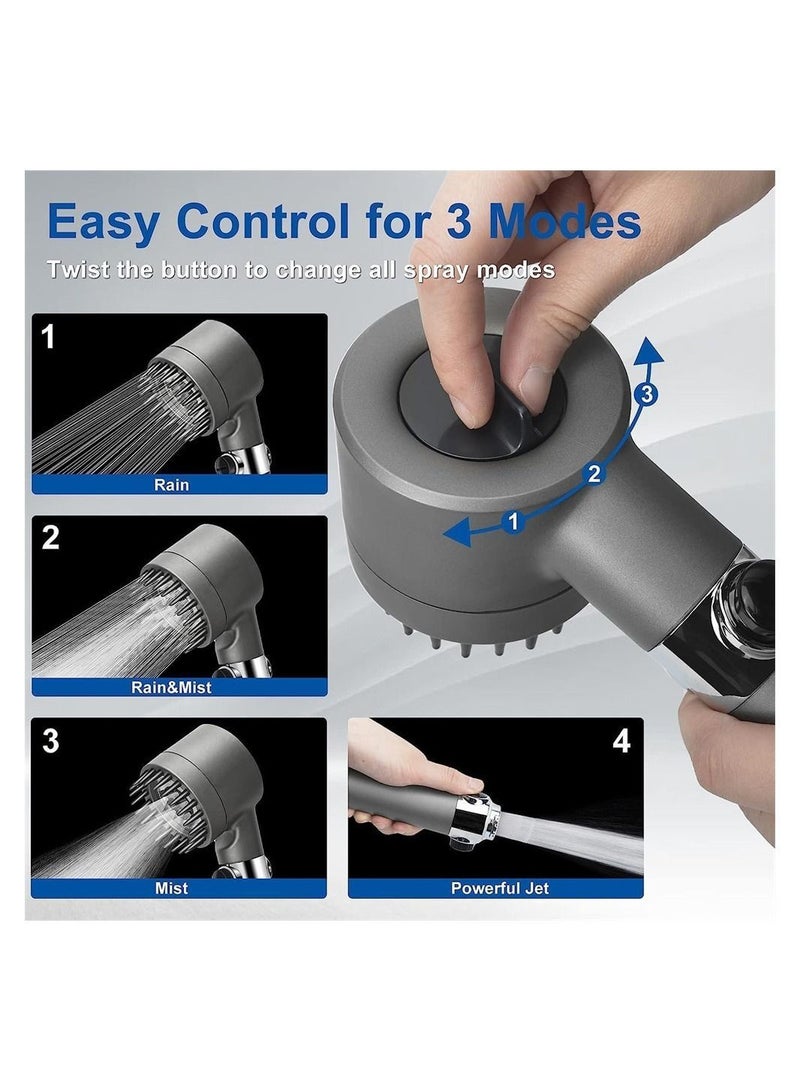 Easy Control for 3 Modes

Twist the button to change all spray modes

1

Rain

2

Rain&Mist

3

Mist

4

Powerful Jet

1

2

3