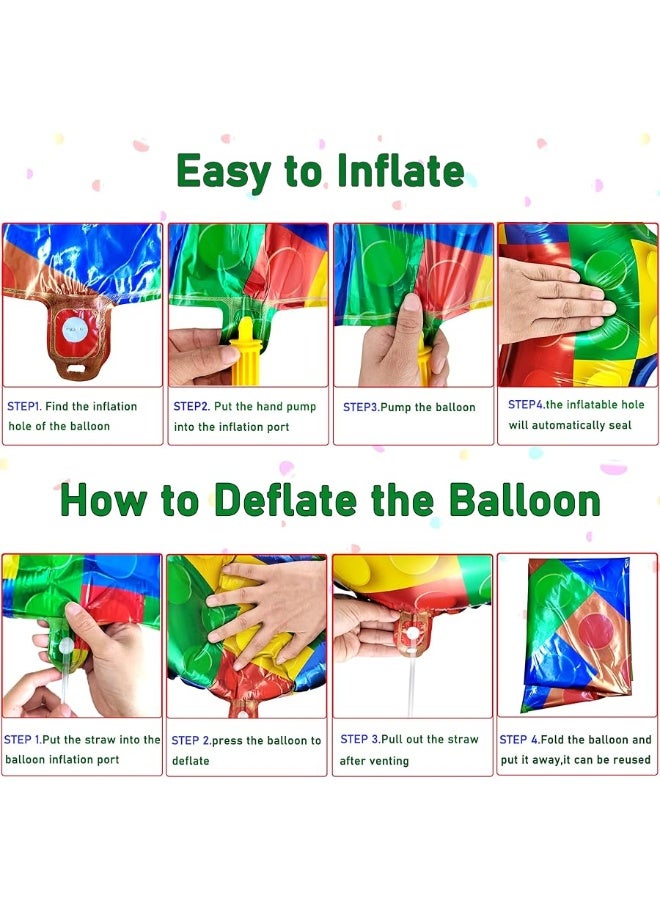 Easy to Inflate

STEP1. Find the inflation hole of the balloon

STEP2. Put the hand pump into the inflation port

STEP3.Pump the balloon

STEP4.the inflatable hole will automatically seal

How to Deflate the Balloon

STEP 1.Put the straw into the balloon inflation port

STEP 2.press the balloon to deflate

STEP 3.Pull out the straw after venting

STEP 4.Fold the balloon and put it away,it can be reused