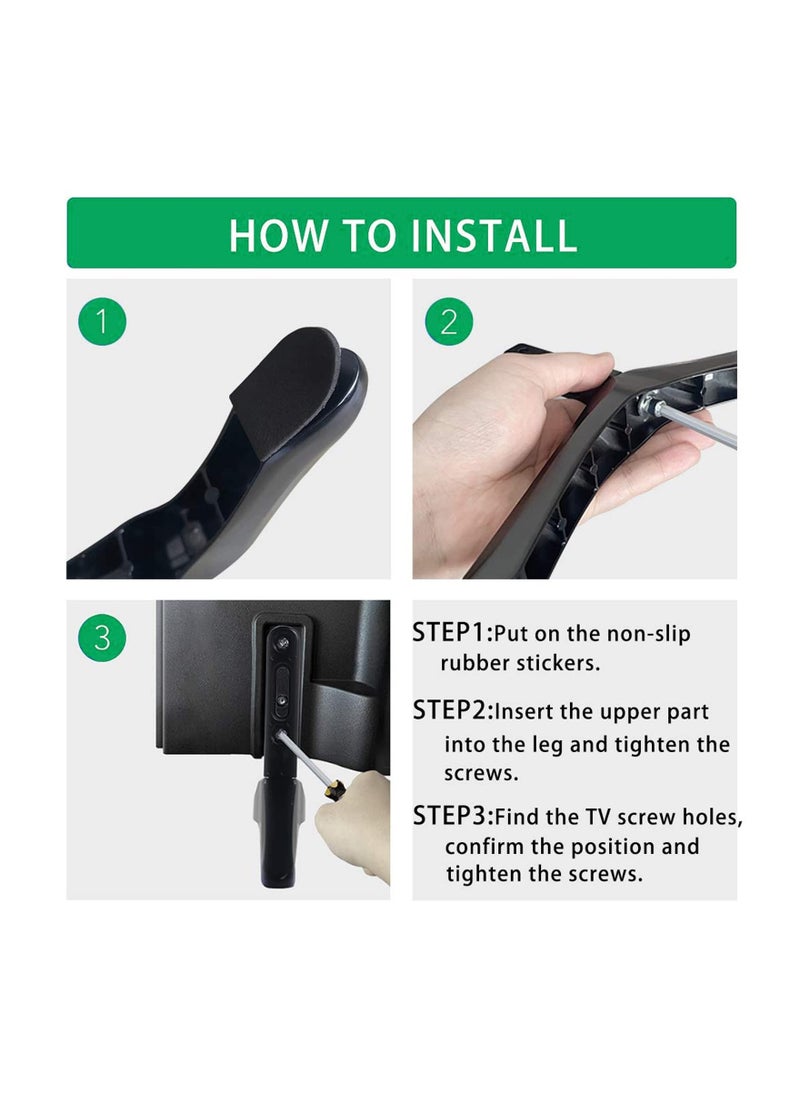 HOW TO INSTALL

1

2

3

STEP1:Put on the non-slip rubber stickers.

STEP2:Insert the upper part into the leg and tighten the screws.

STEP3:Find the TV screw holes, confirm the position and tighten the screws.