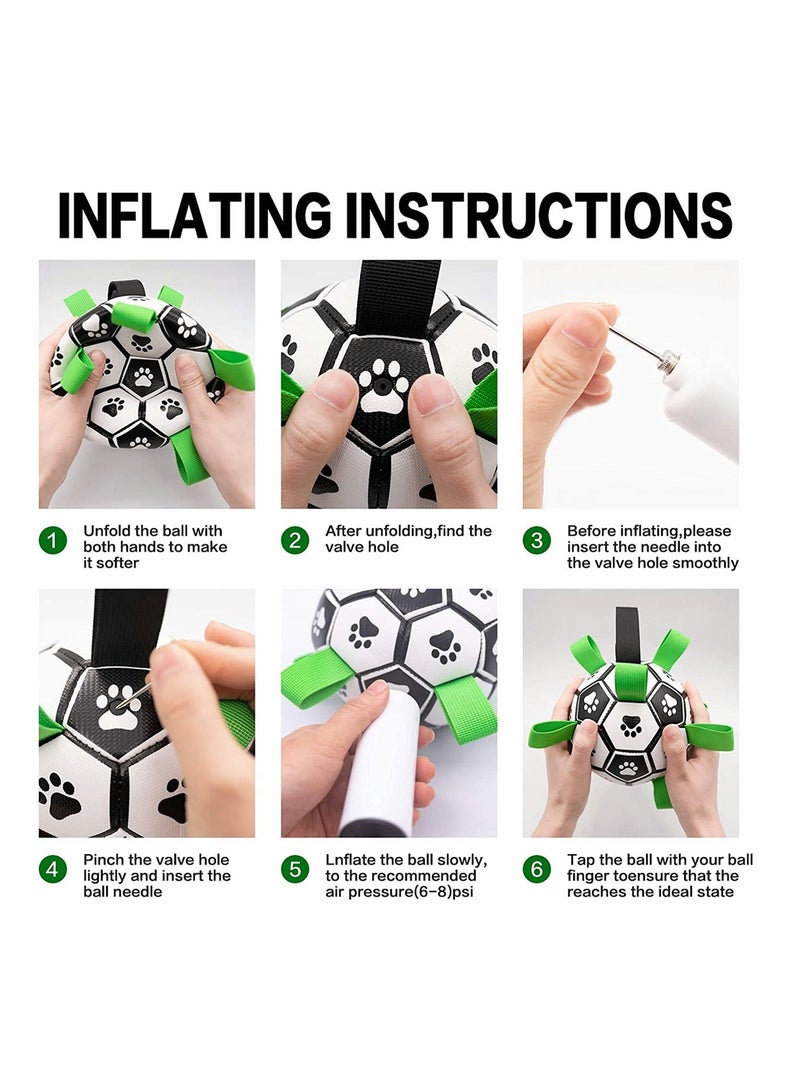 INFLATING INSTRUCTIONS

1 Unfold the ball with both hands to make it softer

2 After unfolding,find the valve hole

3 Before inflating,please insert the needle into the valve hole smoothly

4 Pinch the valve hole lightly and insert the ball needle

5 Lnflate the ball slowly, to the recommended air pressure(6-8)psi

6 Tap the ball with your ball finger toensure that the reaches the ideal state