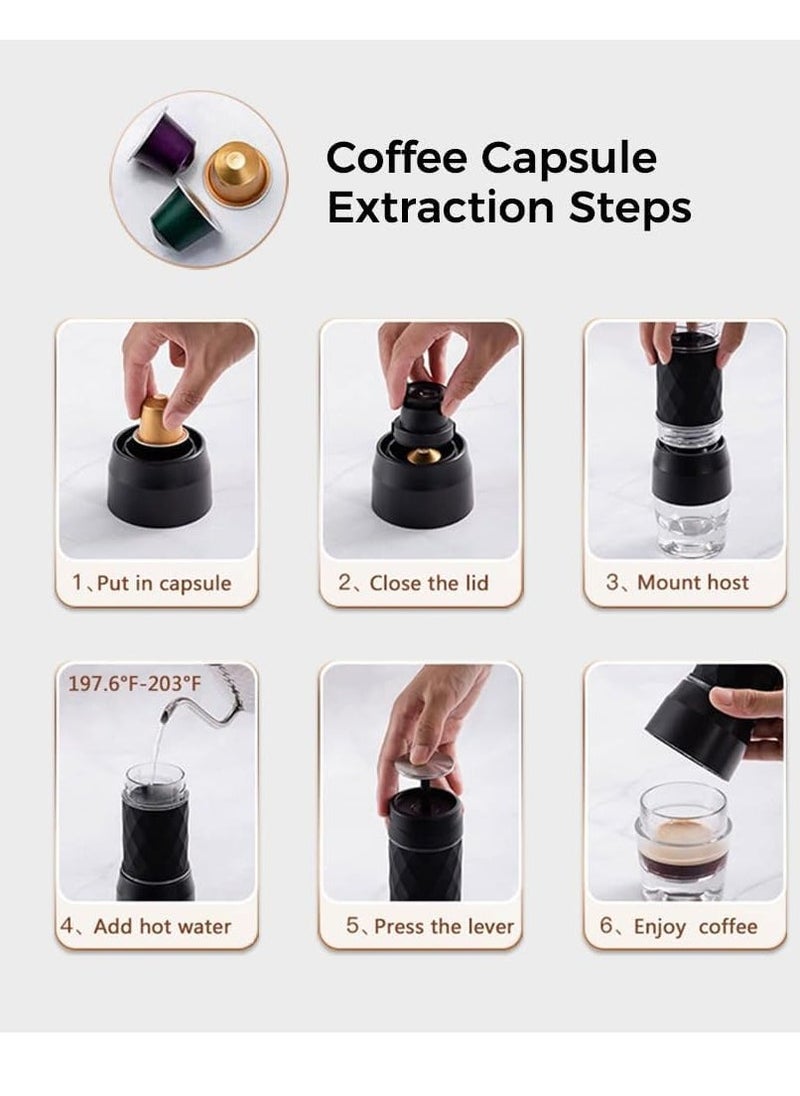 Coffee Capsule Extraction Steps

1、Put in capsule

2、Close the lid

3、Mount host

197.6°F-203°F

4、Add hot water

5、Press the lever

6、Enjoy coffee