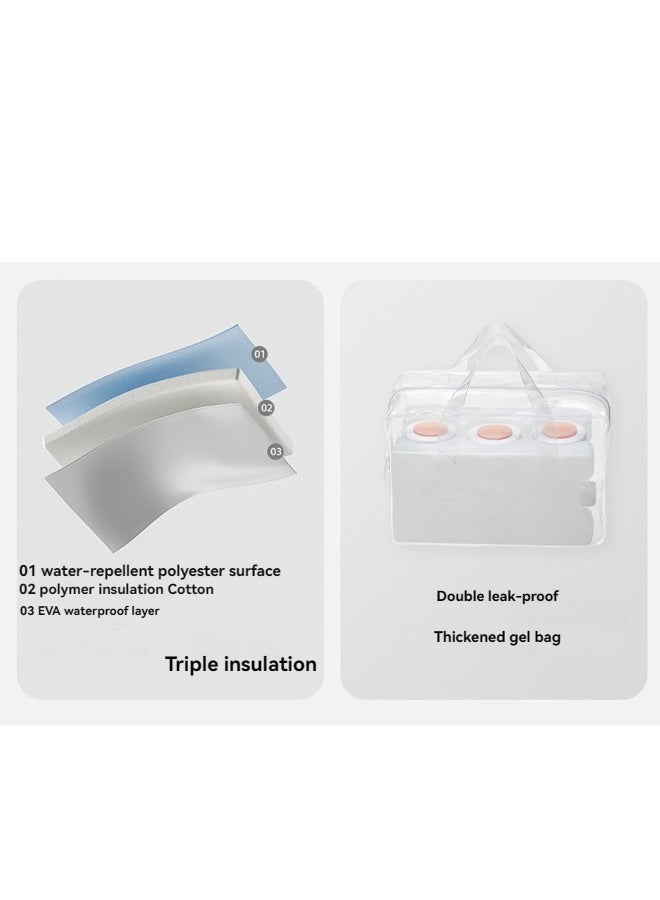 01

02

03

01 water-repellent polyester surface
02 polymer insulation Cotton
03 EVA waterproof layer

Triple insulation

Double leak-proof

Thickened gel bag