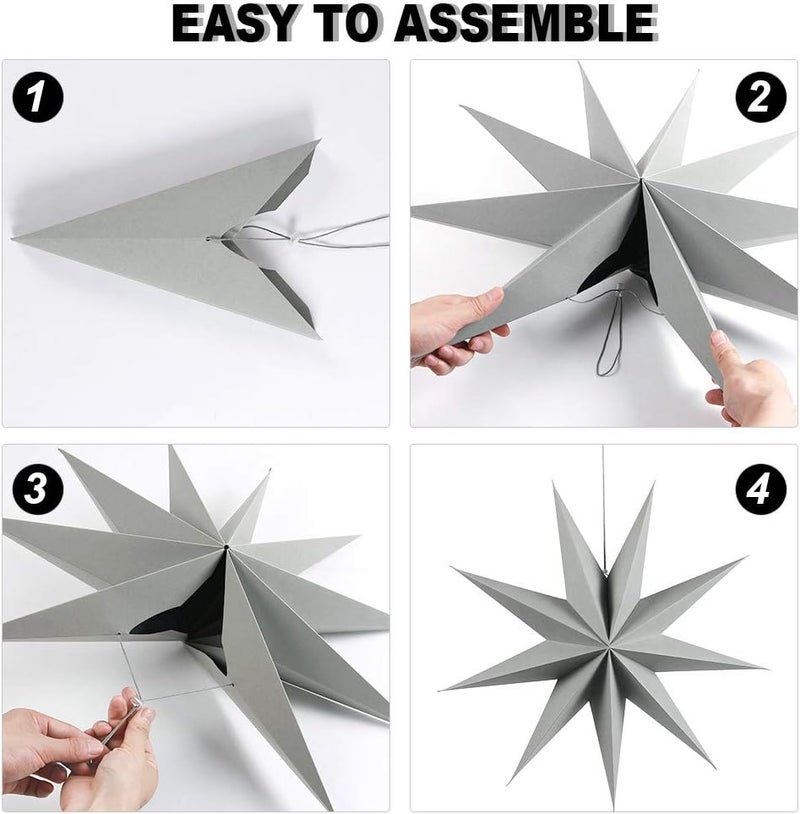 EASY TO ASSEMBLE

1

2

3

4