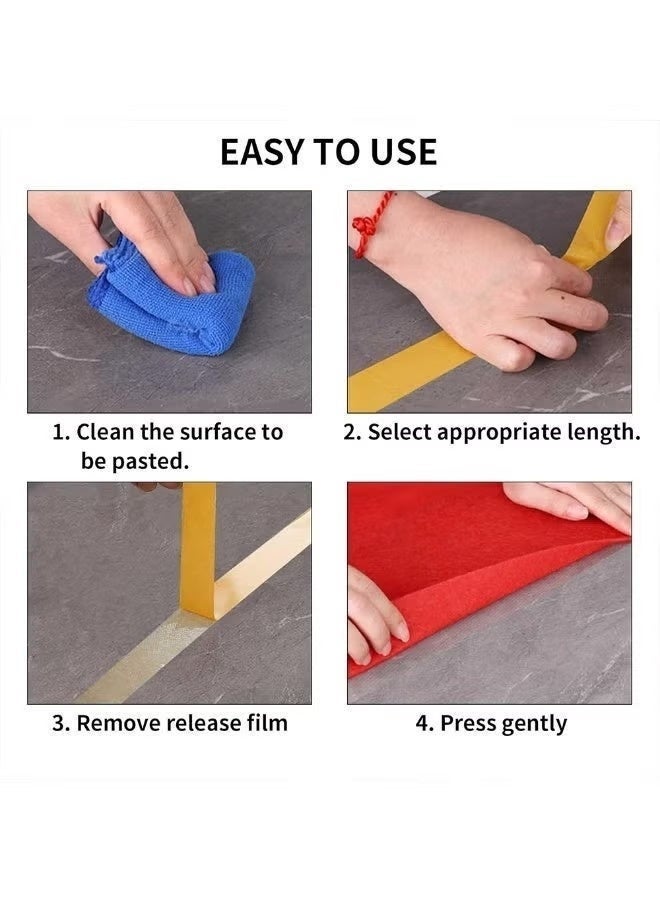 EASY TO USE

1. Clean the surface to be pasted.

2. Select appropriate length.

3. Remove release film

4. Press gently