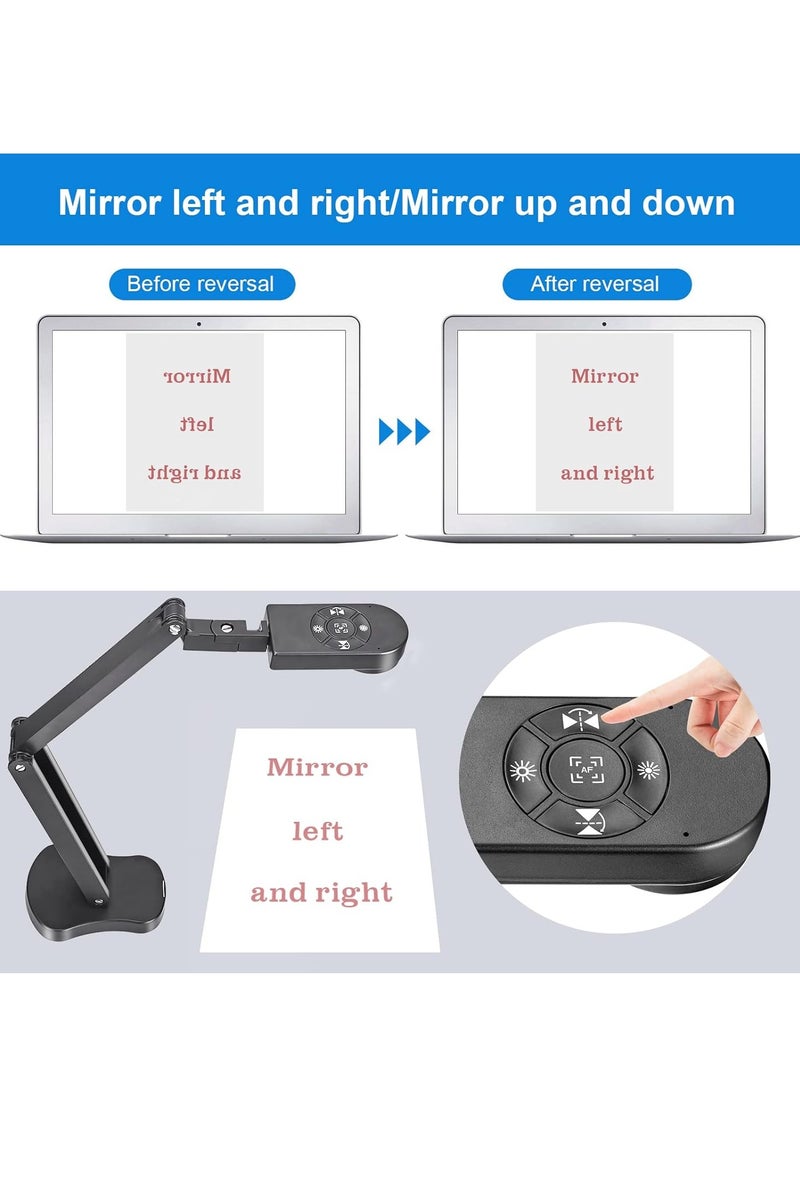 Mirror left and right/Mirror up and down

Before reversal

Mirror
left
and right

After reversal

Mirror
left
and right

Mirror
left
and right

AF