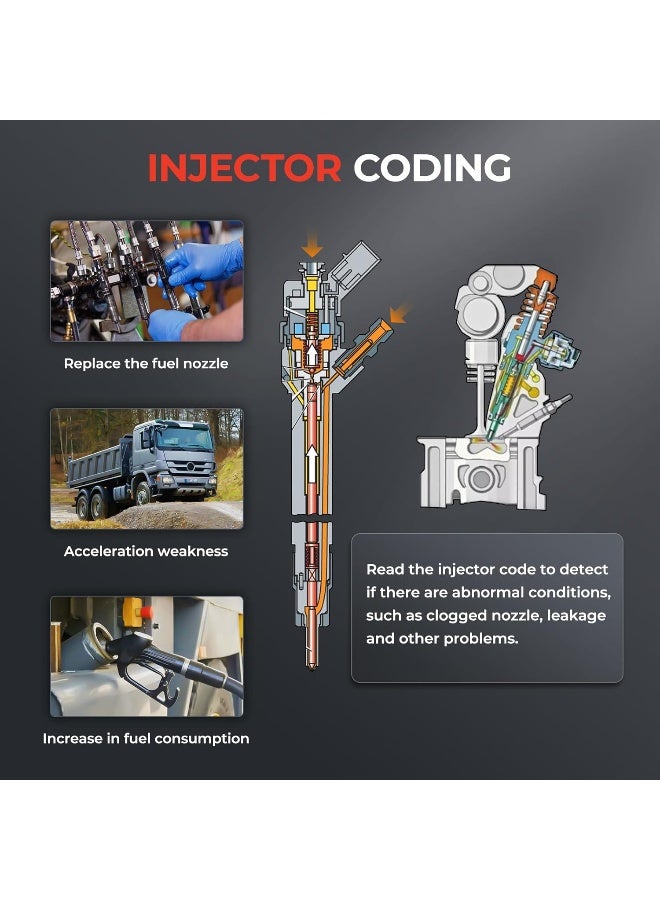 INJECTOR CODING

Replace the fuel nozzle

Acceleration weakness

Increase in fuel consumption

Read the injector code to detect if there are abnormal conditions, such as clogged nozzle, leakage and other problems.