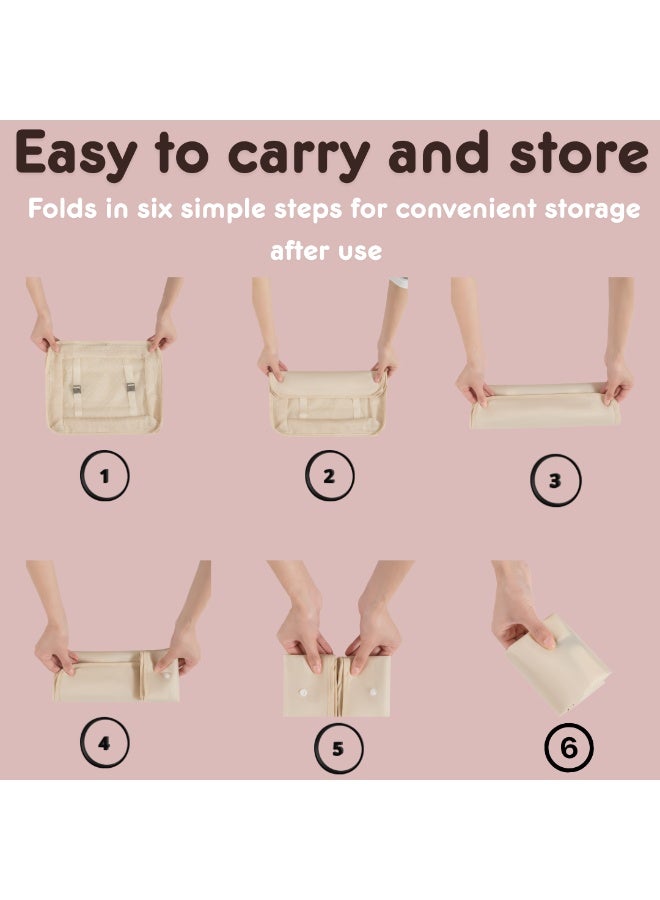 Easy to carry and store

Folds in six simple steps for convenient storage after use

1

2

3

4

5

6