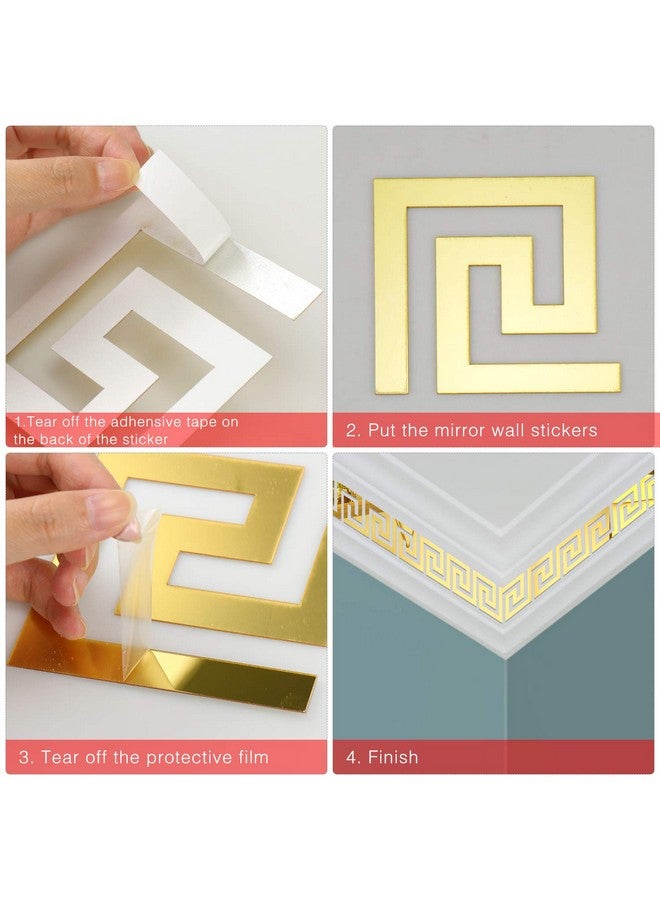 1.Tear off the adhensive tape on the back of the sticker

2. Put the mirror wall stickers

3. Tear off the protective film

4. Finish