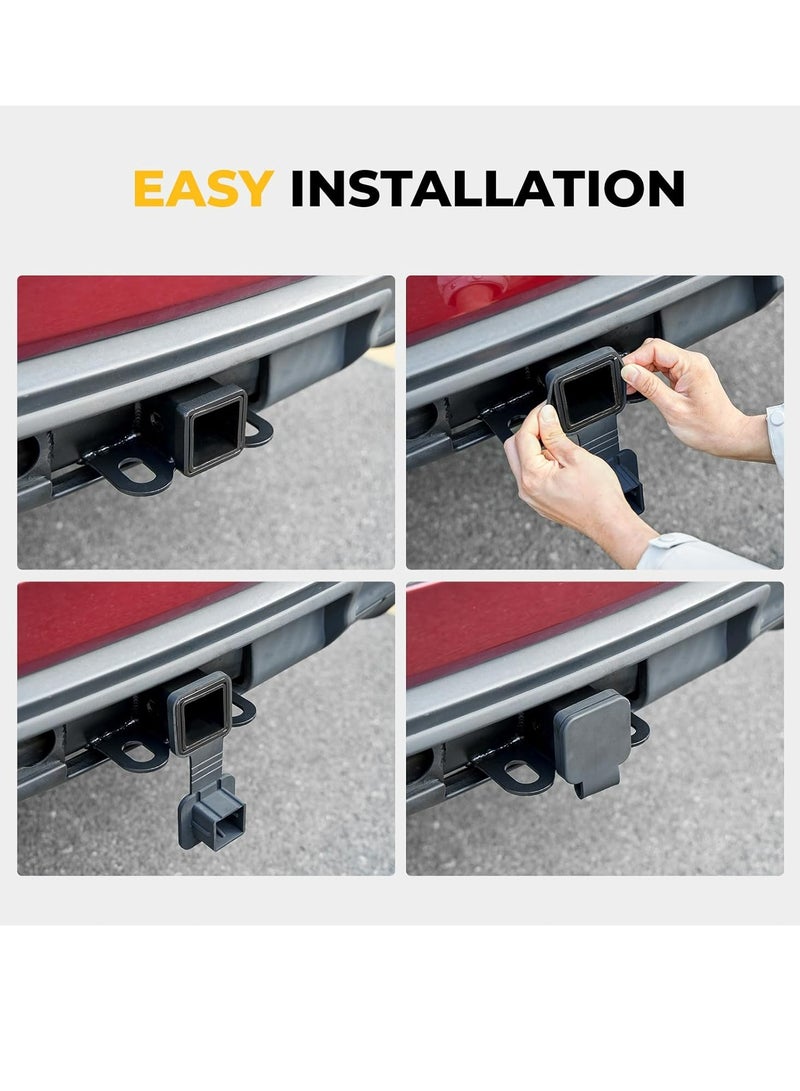 EASY INSTALLATION