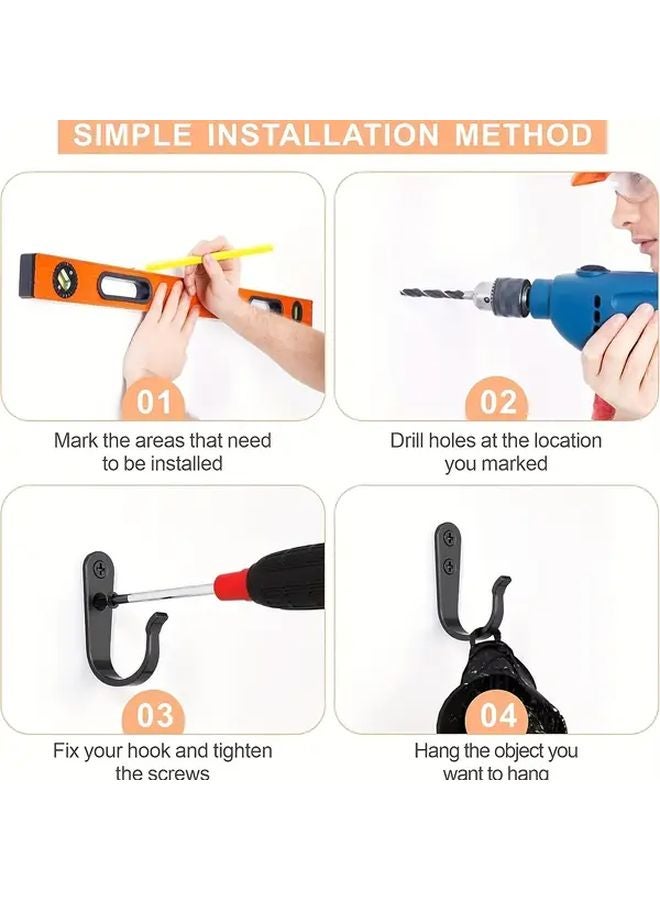 SIMPLE INSTALLATION METHOD

01

Mark the areas that need to be installed

02

Drill holes at the location you marked

03

Fix your hook and tighten the screws

04

Hang the object you want to hang