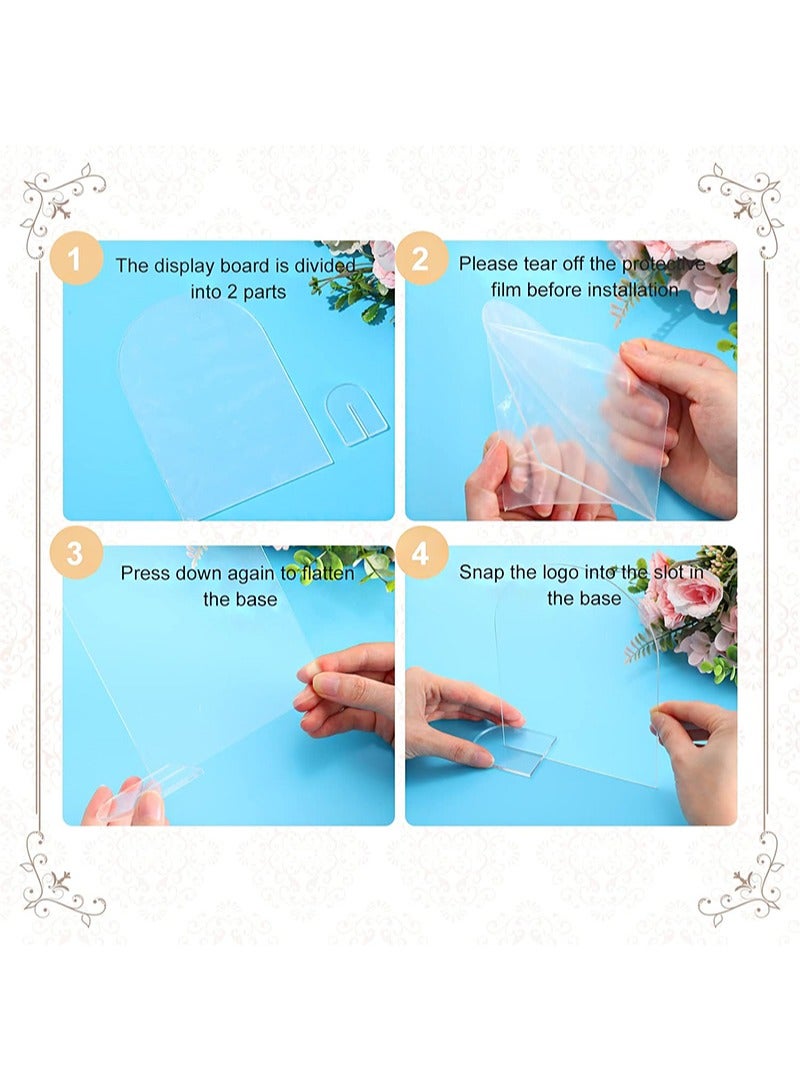 1
The display board is divided into 2 parts

2
Please tear off the protective film before installation

3
Press down again to flatten the base

4
Snap the logo into the slot in the base