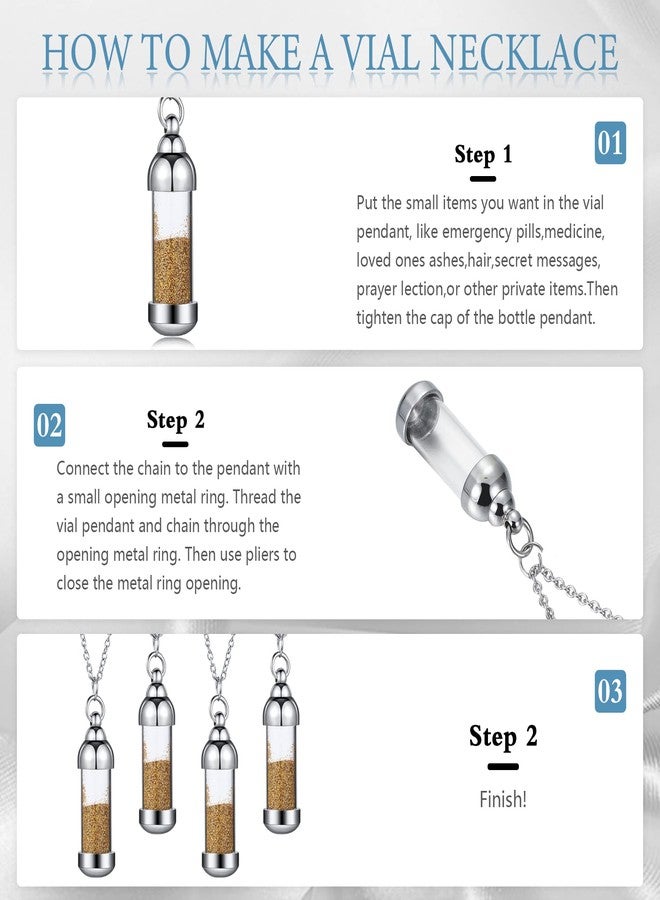 HOW TO MAKE A VIAL NECKLACE

01

Step 1

Put the small items you want in the vial pendant, like emergency pills,medicine, loved ones ashes,hair,secret messages, prayer lection,or other private items.Then tighten the cap of the bottle pendant.

02

Step 2

Connect the chain to the pendant with a small opening metal ring. Thread the vial pendant and chain through the opening metal ring. Then use pliers to close the metal ring opening.

03

Step 2

Finish!