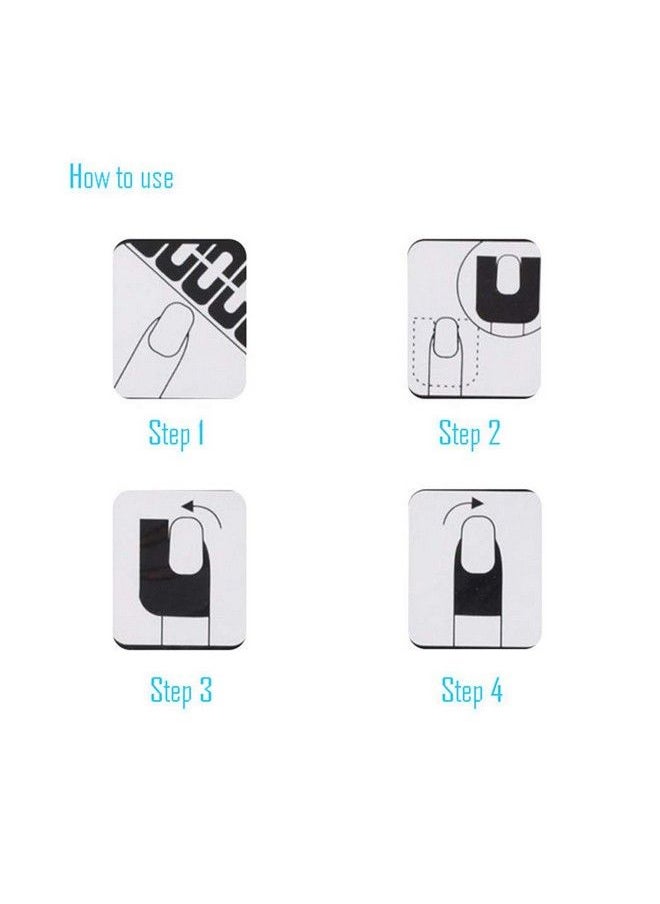 How to use

Step 1

Step 2

Step 3

Step 4