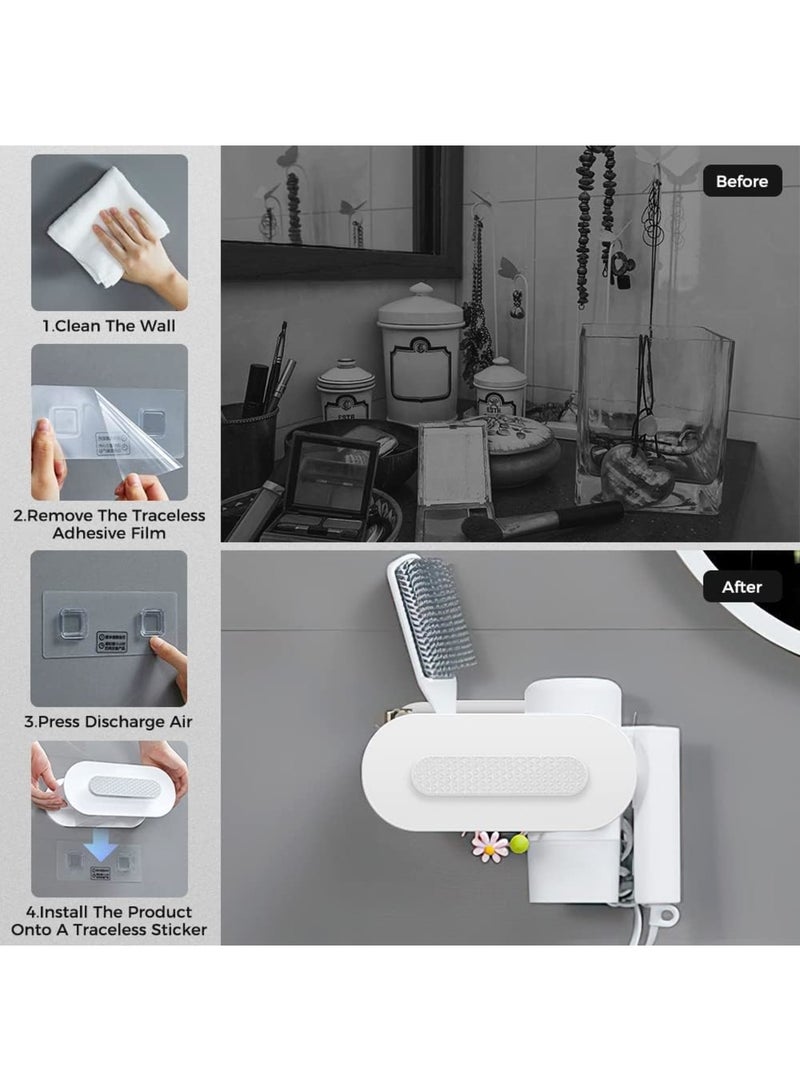 1.Clean The Wall

2.Remove The Traceless Adhesive Film

3.Press Discharge Air

4.Install The Product Onto A Traceless Sticker

Before

After