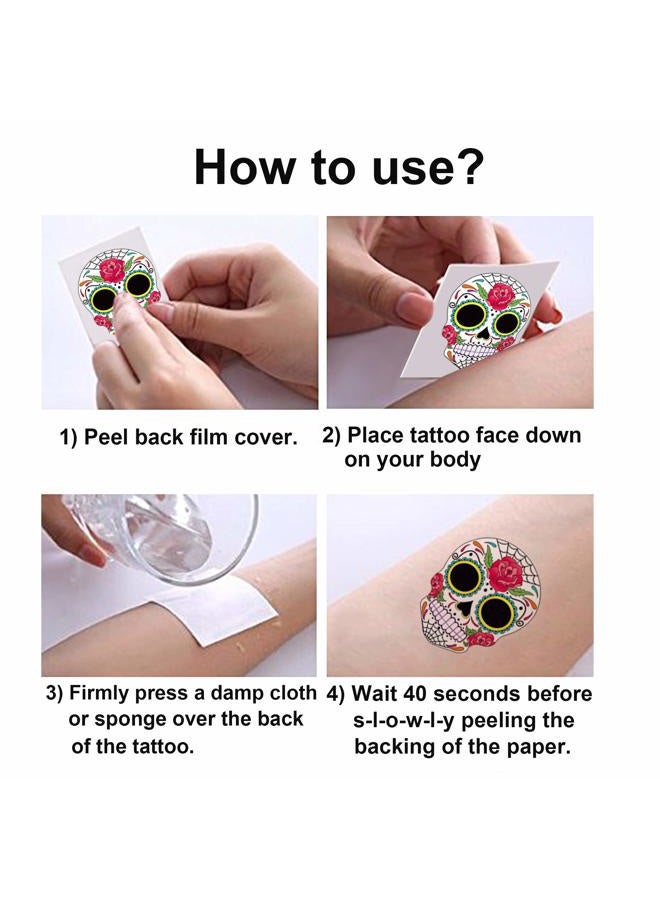 How to use?

1) Peel back film cover.

2) Place tattoo face down on your body

3) Firmly press a damp cloth or sponge over the back of the tattoo.

4) Wait 40 seconds before s-l-o-w-l-y peeling the backing of the paper.