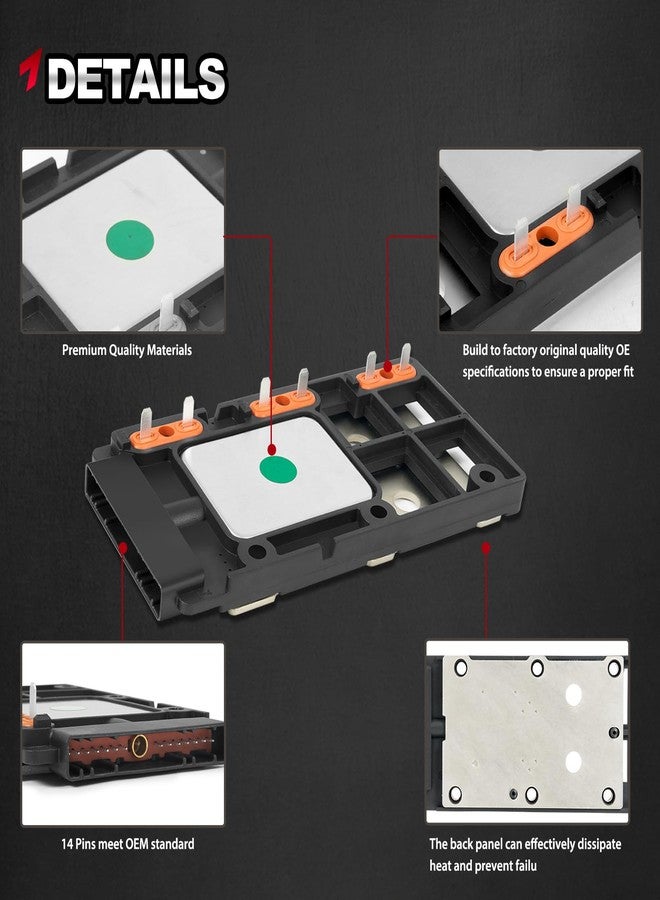 DETAILS

Premium Quality Materials

Build to factory original quality OE specifications to ensure a proper fit

14 Pins meet OEM standard

The back panel can effectively dissipate heat and prevent failu