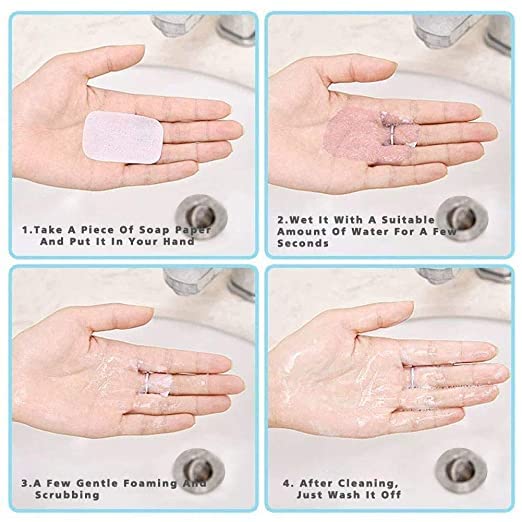 1.Take A Piece Of Soap Paper And Put It In Your Hand

2.Wet It With A Suitable Amount Of Water For A Few Seconds

3.A Few Gentle Foaming And Scrubbing

4. After Cleaning, Just Wash It Off