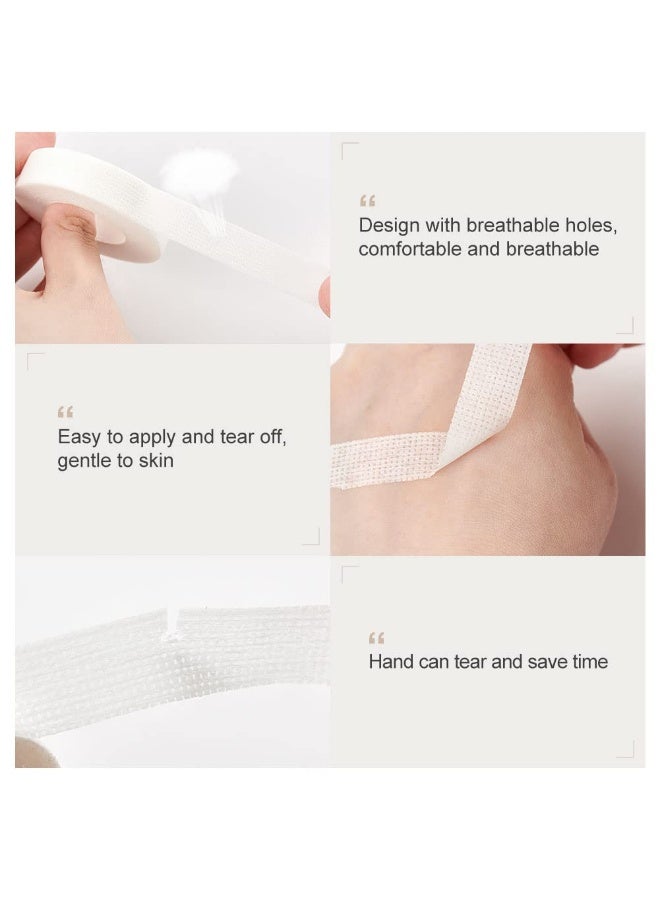 “
Design with breathable holes, comfortable and breathable

“
Easy to apply and tear off, gentle to skin

“
Hand can tear and save time