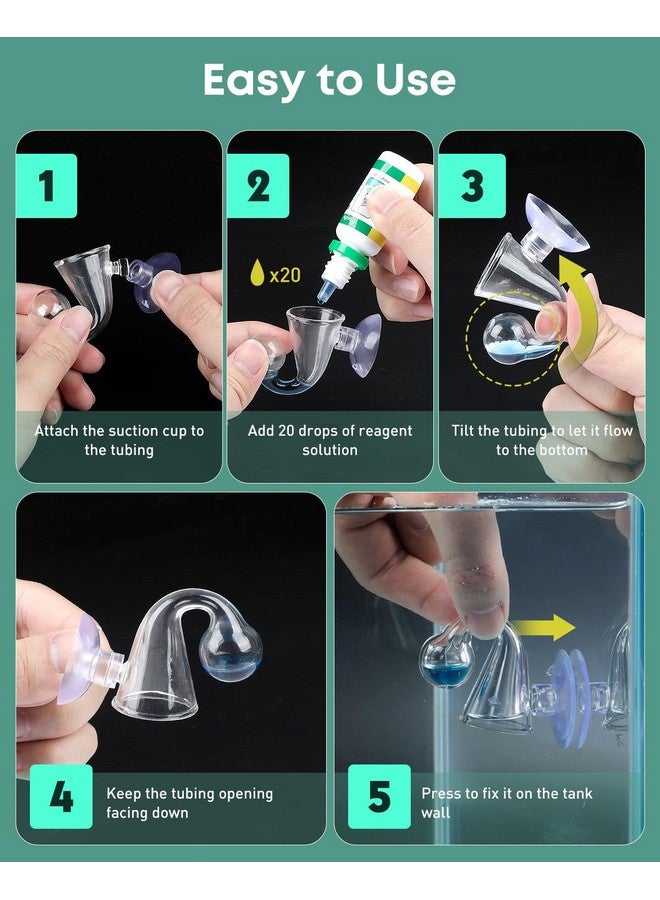 Easy to Use

1

Attach the suction cup to the tubing

2

x20

Add 20 drops of reagent solution

3

Tilt the tubing to let it flow to the bottom

4

Keep the tubing opening facing down

5

Press to fix it on the tank wall