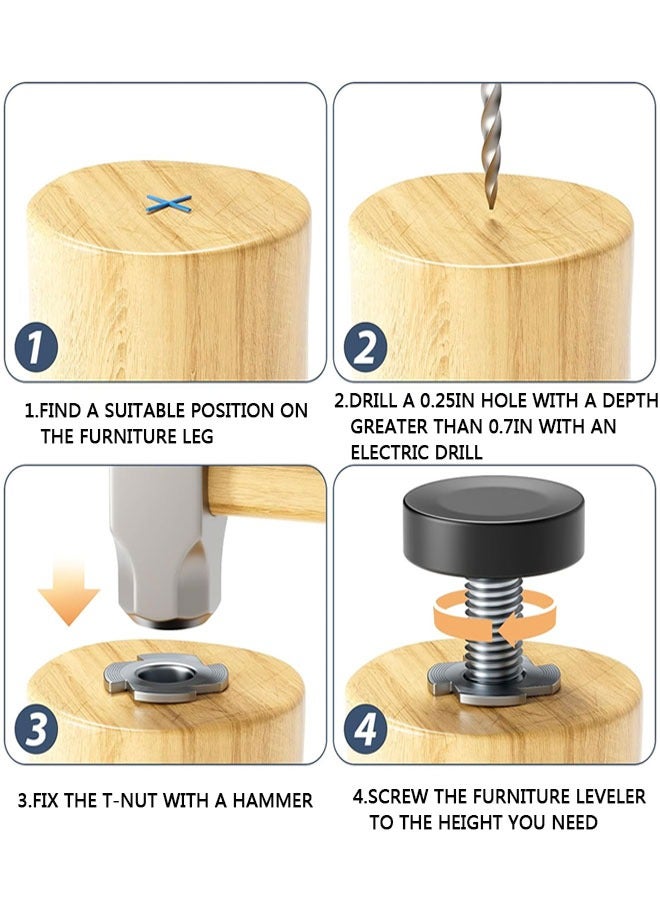 1

1.FIND A SUITABLE POSITION ON THE FURNITURE LEG

2

2.DRILL A 0.25IN HOLE WITH A DEPTH GREATER THAN 0.7IN WITH AN ELECTRIC DRILL

3

3.FIX THE T-NUT WITH A HAMMER

4

4.SCREW THE FURNITURE LEVELER TO THE HEIGHT YOU NEED