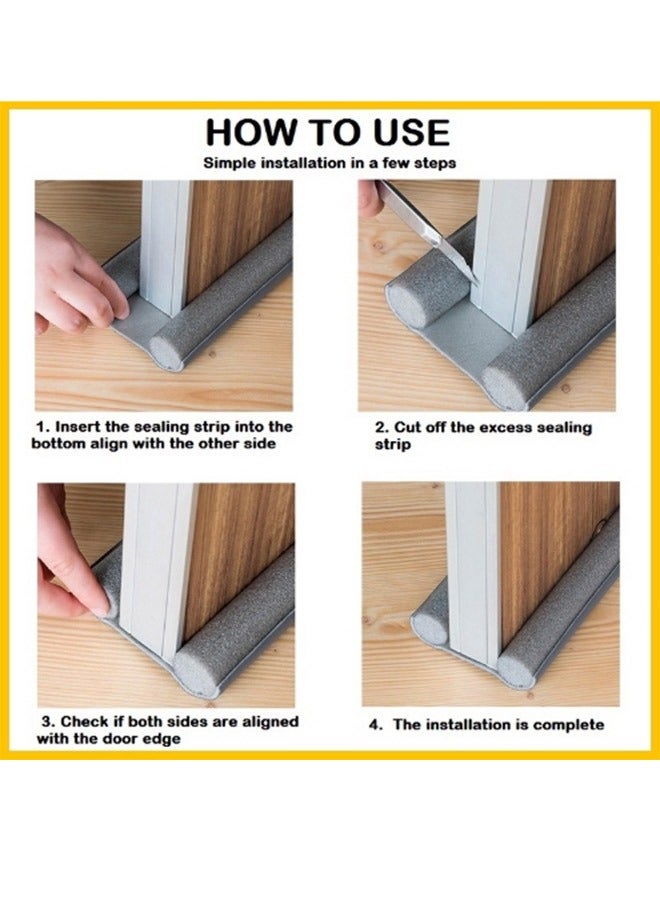 HOW TO USE

Simple installation in a few steps

1. Insert the sealing strip into the bottom align with the other side

2. Cut off the excess sealing strip

3. Check if both sides are aligned with the door edge

4. The installation is complete