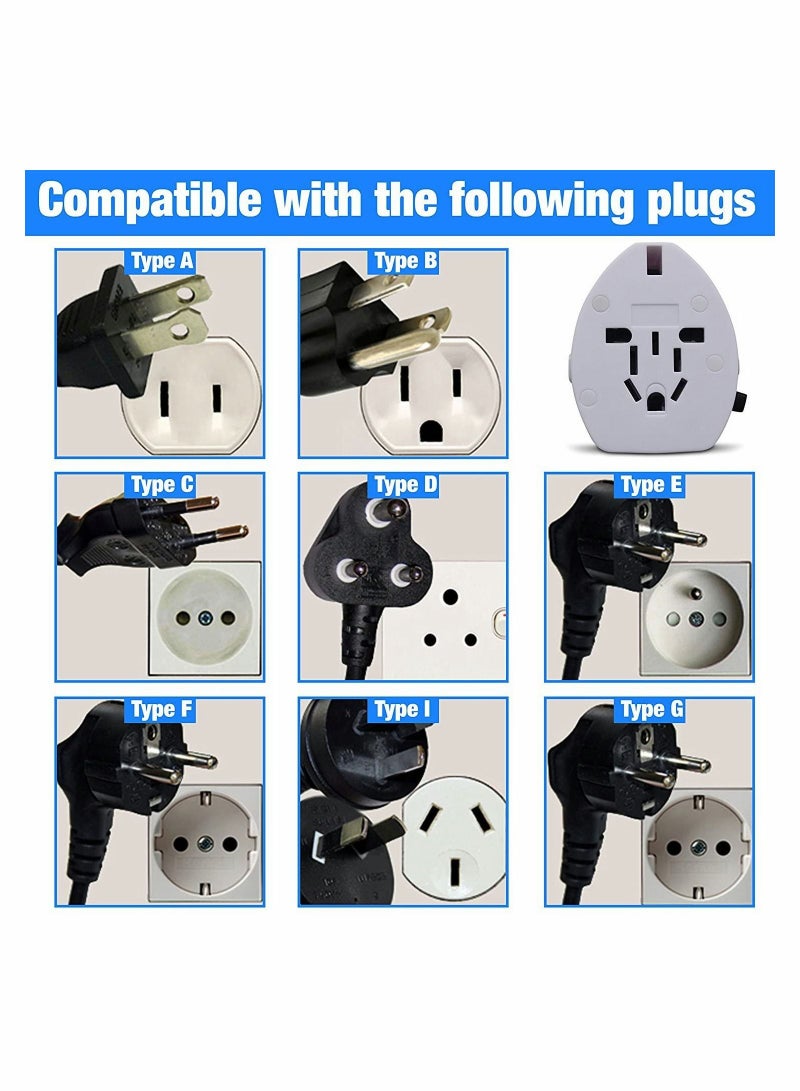 Compatible with the following plugs

Type A

Type B

Type C

Type D

Type E

Type F

Type I

Type G