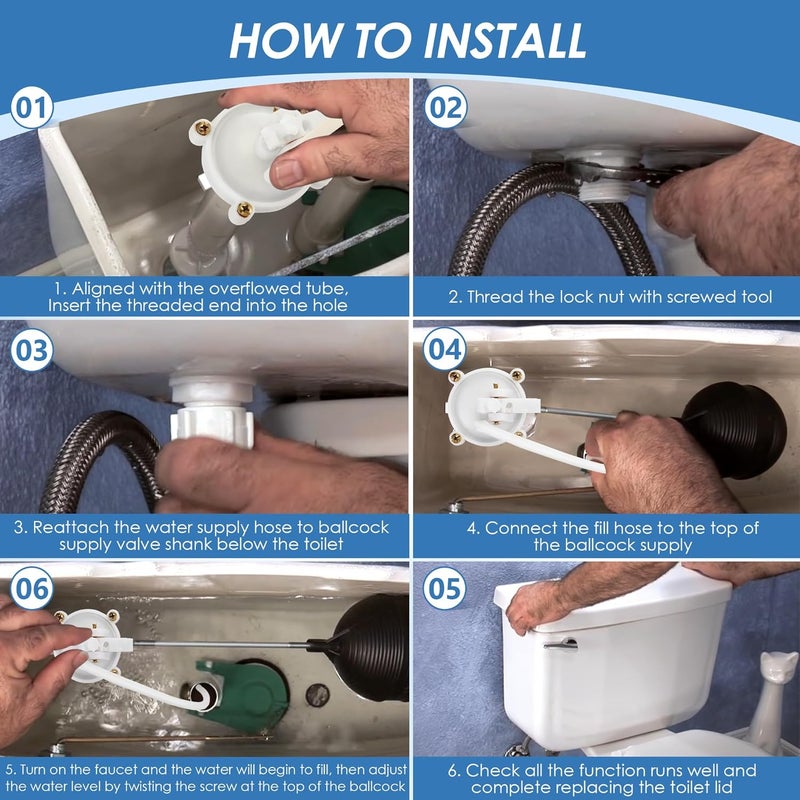 HOW TO INSTALL

01

1. Aligned with the overflowed tube, Insert the threaded end into the hole

02

2. Thread the lock nut with screwed tool

03

3. Reattach the water supply hose to ballcock supply valve shank below the toilet

04

4. Connect the fill hose to the top of the ballcock supply

06

5. Turn on the faucet and the water will begin to fill, then adjust the water level by twisting the screw at the top of the ballcock

05

6. Check all the function runs well and complete replacing the toilet lid