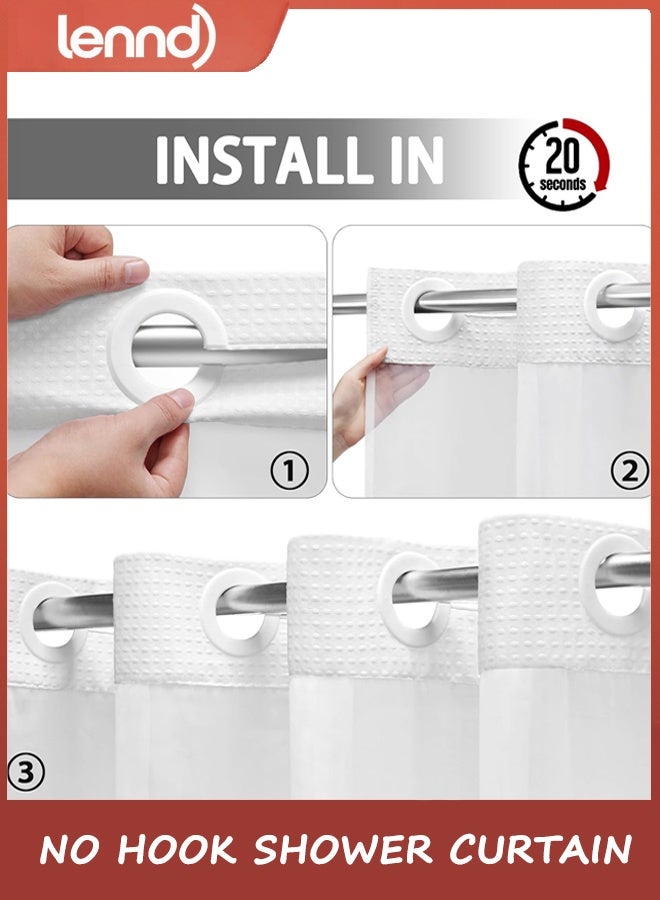 lennd

INSTALL IN

20 seconds

①

②

③

NO HOOK SHOWER CURTAIN