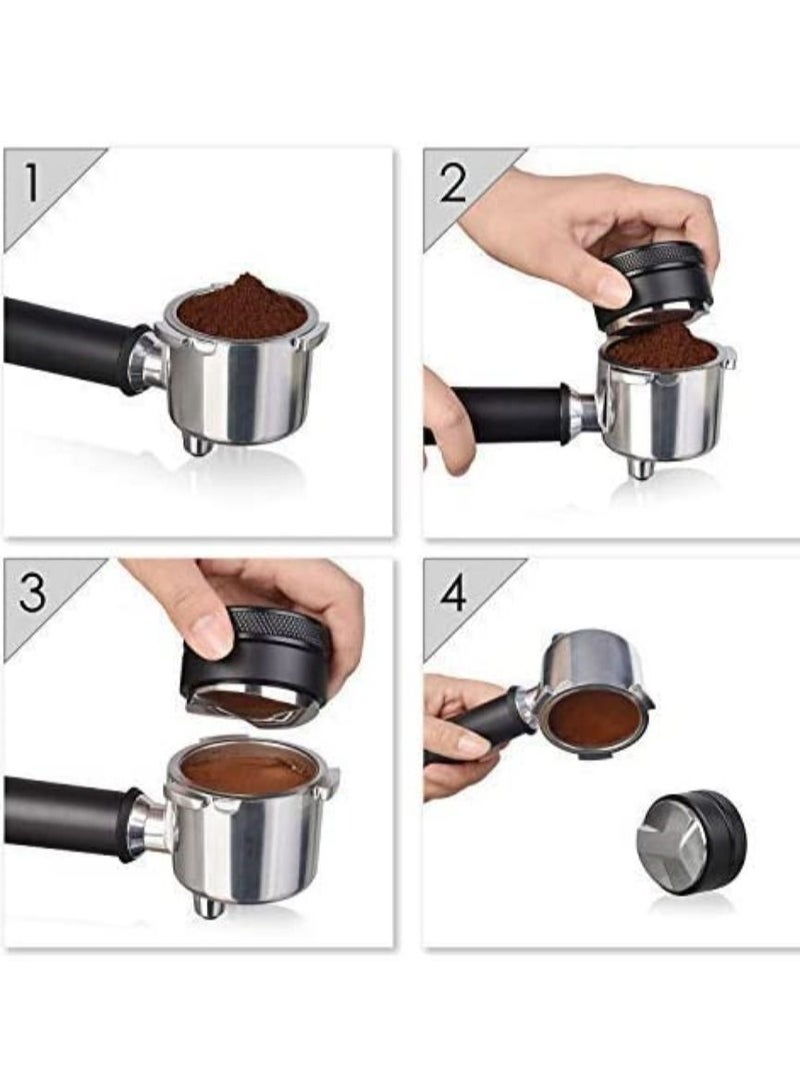 1

2

3

4