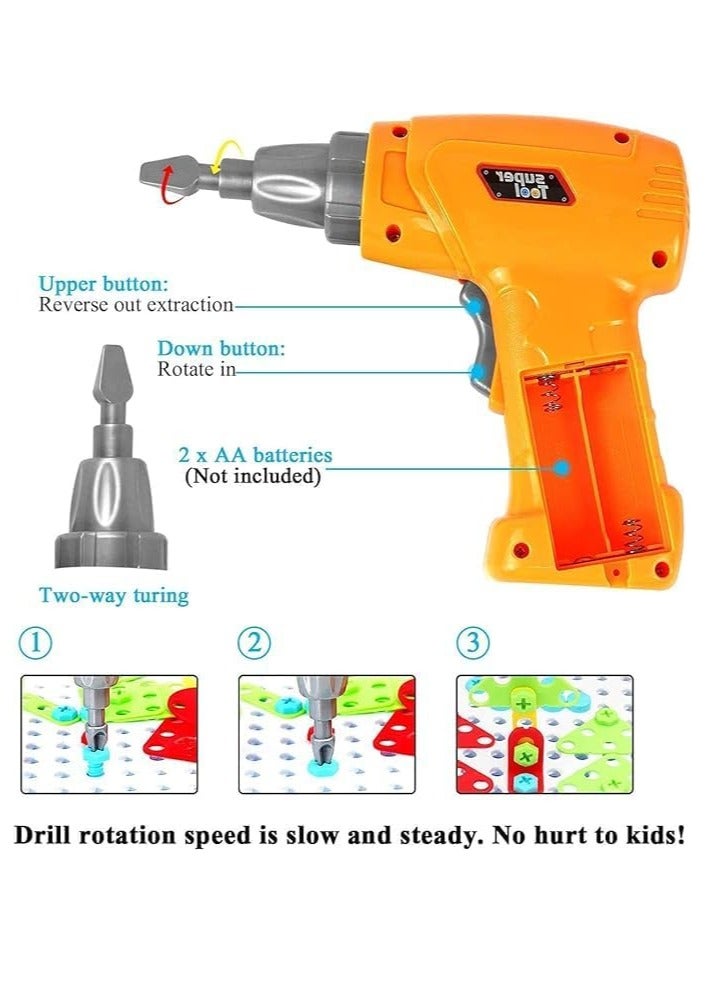 super Tool

Upper button:
Reverse out extraction

Down button:
Rotate in

2 x AA batteries
(Not included)

Two-way turing

①

②

③

Drill rotation speed is slow and steady. No hurt to kids!