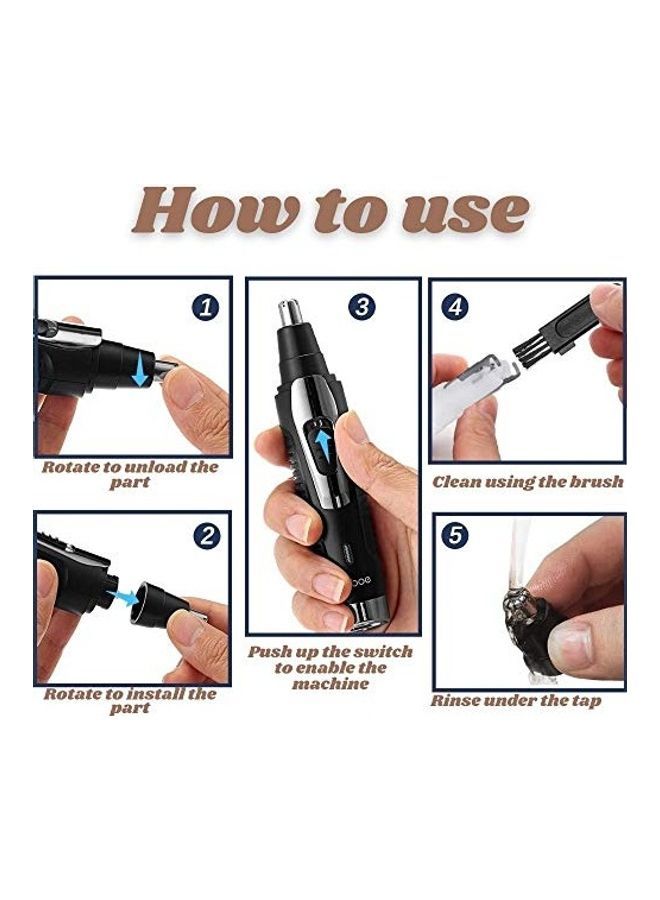 How to use

1

Rotate to unload the part

2

Rotate to install the part

3

Push up the switch to enable the machine

4

Clean using the brush

5

Rinse under the tap