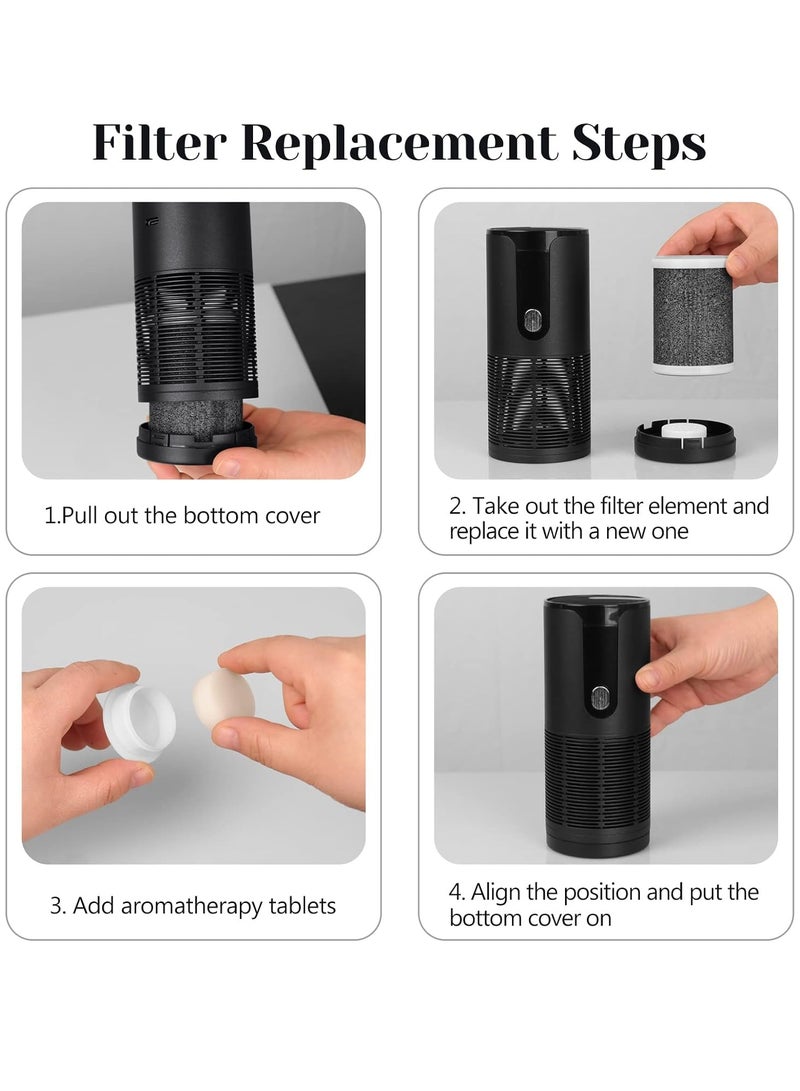 Filter Replacement Steps

1.Pull out the bottom cover

2. Take out the filter element and replace it with a new one

3. Add aromatherapy tablets

4. Align the position and put the bottom cover on