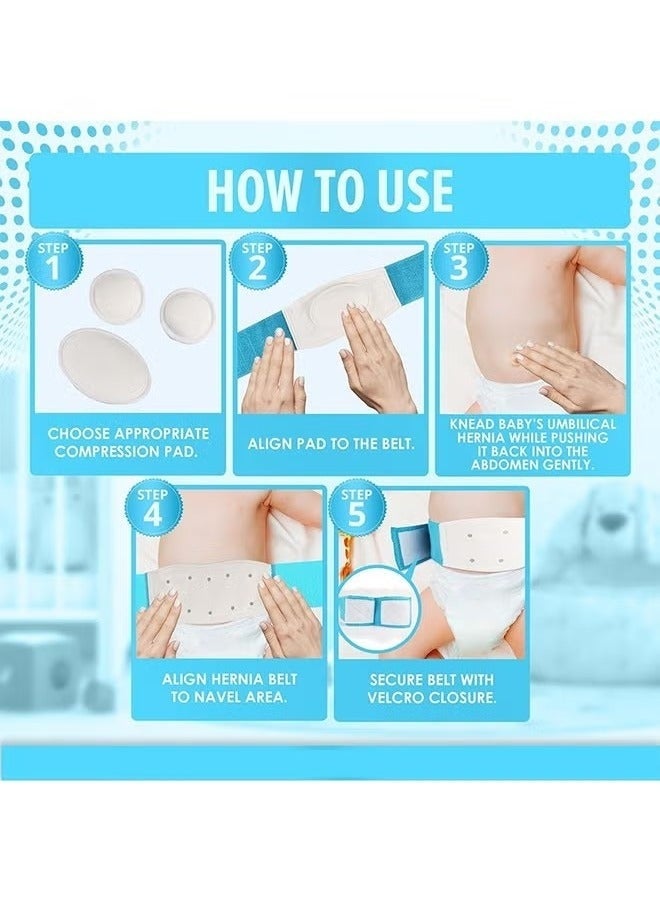 HOW TO USE

STEP 1

CHOOSE APPROPRIATE COMPRESSION PAD.

STEP 2

ALIGN PAD TO THE BELT.

STEP 3

KNEAD BABY'S UMBILICAL HERNIA WHILE PUSHING IT BACK INTO THE ABDOMEN GENTLY.

STEP 4

ALIGN HERNIA BELT TO NAVEL AREA.

STEP 5

SECURE BELT WITH VELCRO CLOSURE.