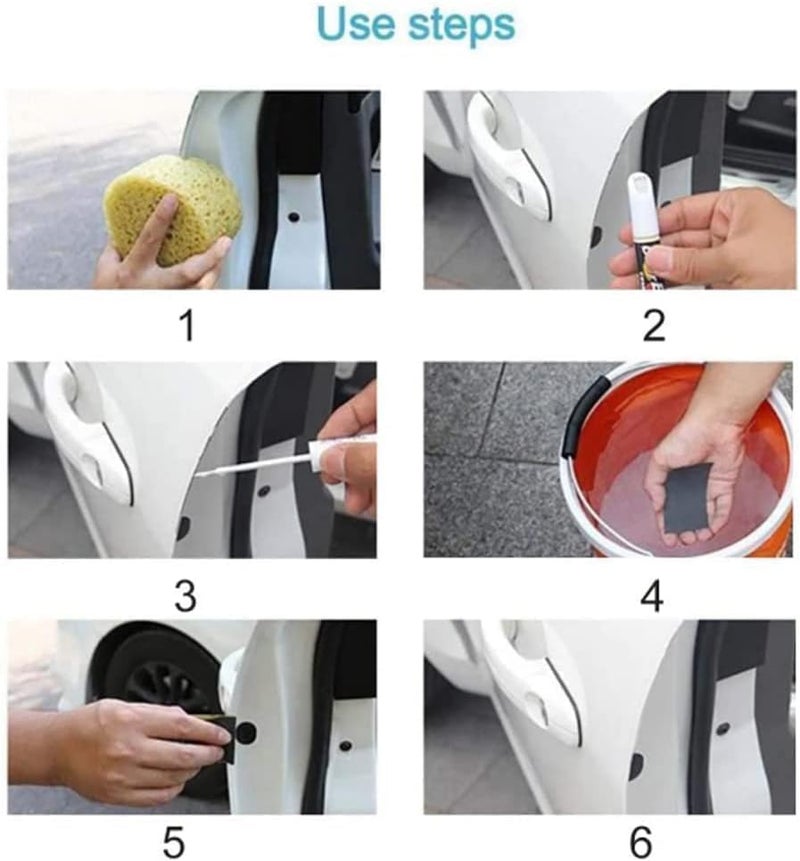 Use steps

1

2

3

4

5

6