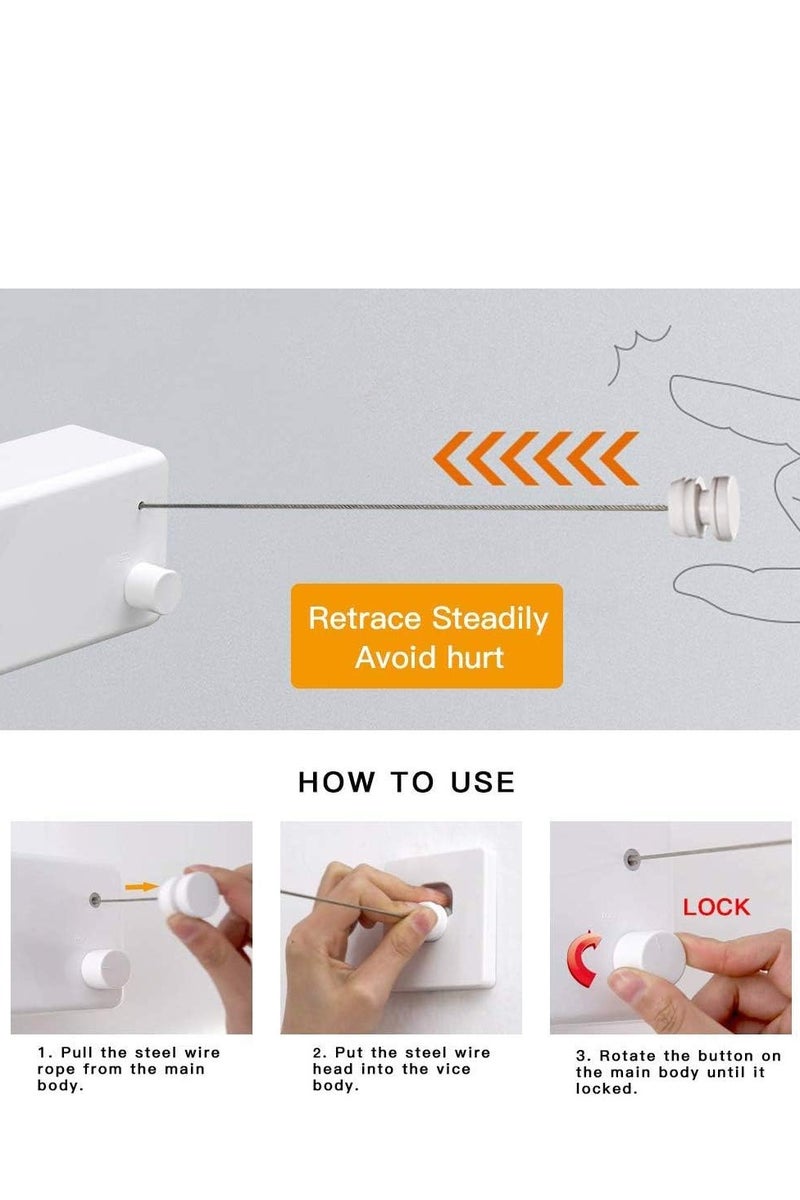 Retrace Steadily
Avoid hurt

HOW TO USE

LOCK

1. Pull the steel wire rope from the main body.

2. Put the steel wire head into the vice body.

3. Rotate the button on the main body until it locked.