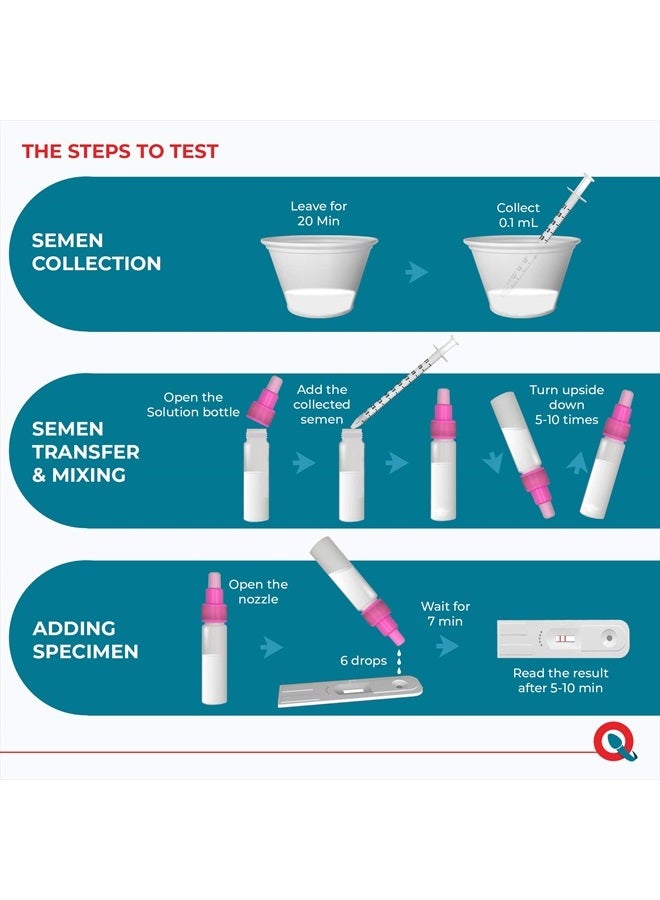 THE STEPS TO TEST

SEMEN COLLECTION

Leave for 20 Min

Collect 0.1 mL

SEMEN TRANSFER & MIXING

Open the Solution bottle

Add the collected semen

Turn upside down 5-10 times

ADDING SPECIMEN

Open the nozzle

6 drops

Wait for 7 min

Read the result after 5-10 min